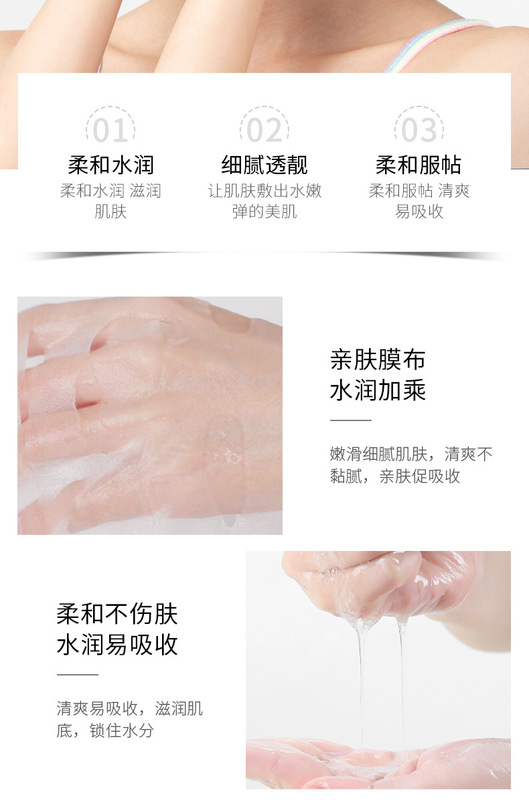 01
柔和水润
柔和水润 滋润肌肤

02
细腻透靓
让肌肤敷出水嫩弹的美肌

03
柔和服帖
柔和服帖 清爽易吸收

亲肤膜布
水润加乘

嫩滑细腻肌肤，清爽不黏腻，亲肤促吸收

柔和不伤肤
水润易吸收

清爽易吸收，滋润肌底，锁住水分