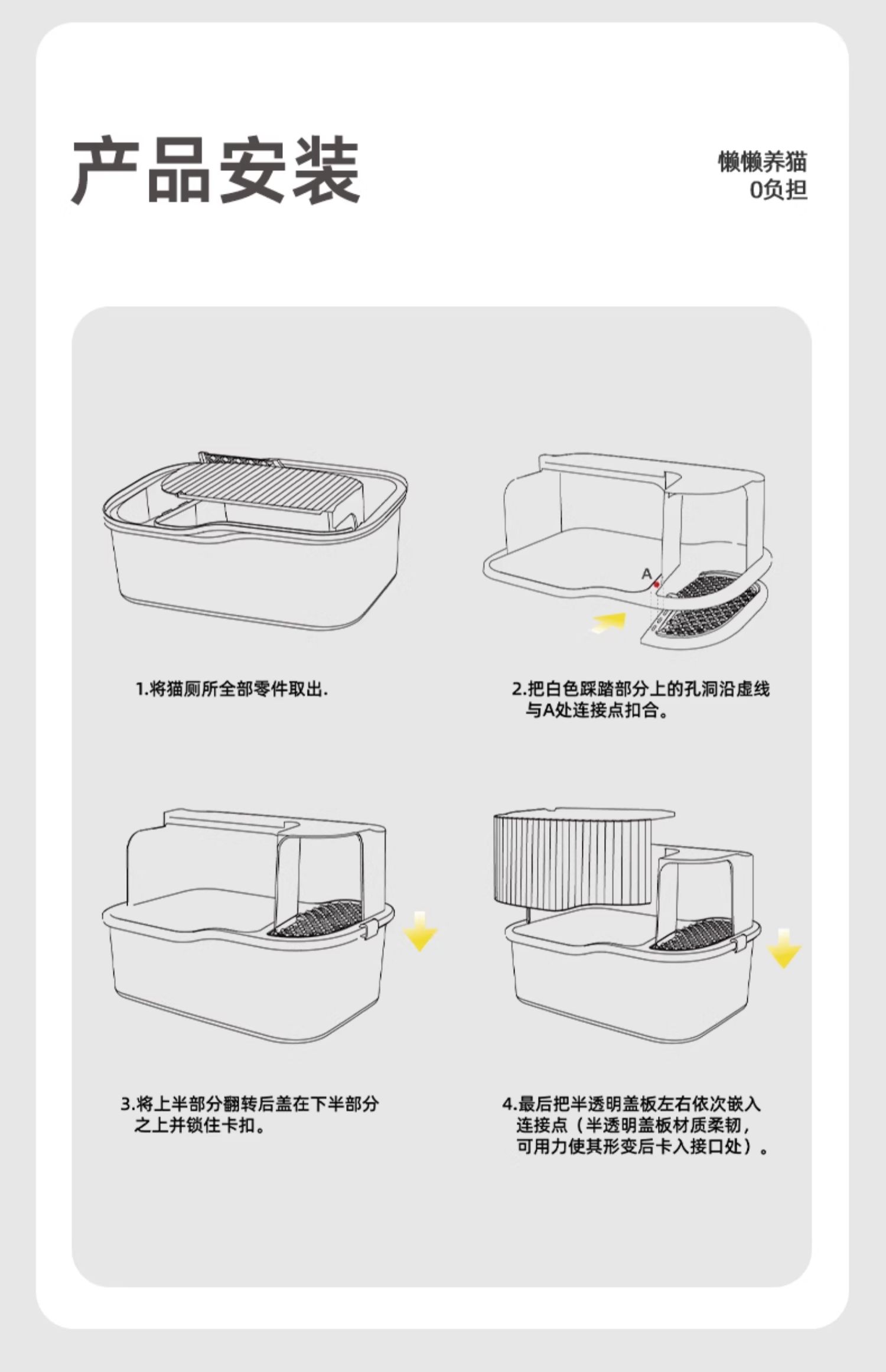 产品安装

懒懒养猫
0负担

A

1.将猫厕所全部零件取出.

2.把白色踩踏部分上的孔洞沿虚线与A处连接点扣合。

3.将上半部分翻转后盖在下半部分之上并锁住卡扣。

4.最后把半透明盖板左右依次嵌入连接点（半透明盖板材质柔韧，可用力使其形变后卡入接口处）。