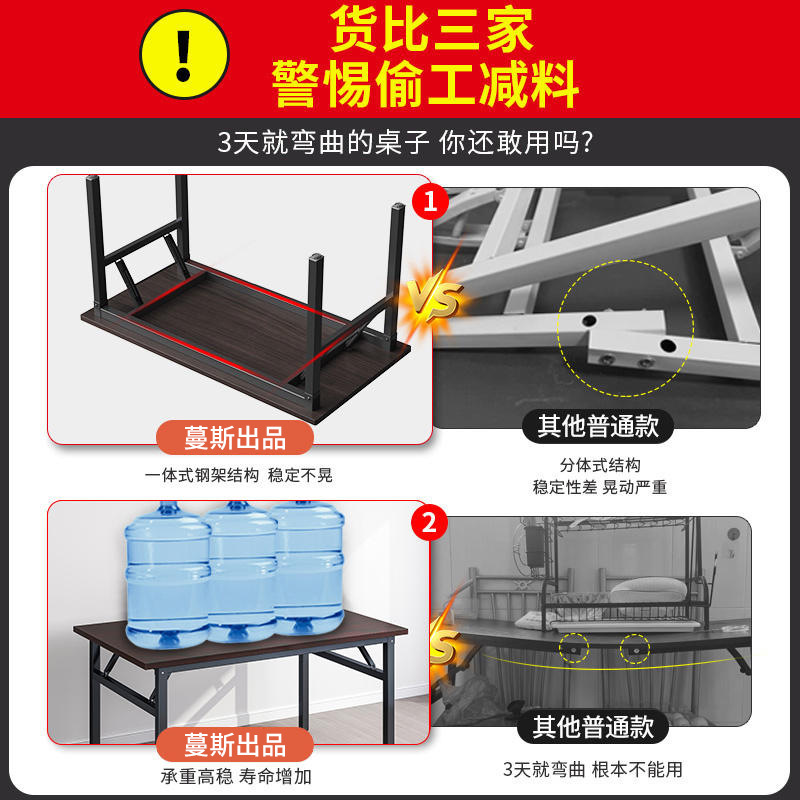 !
货比三家
警惕偷工减料

3天就弯曲的桌子 你还敢用吗?

1
VS
蔓斯出品
一体式钢架结构 稳定不晃
其他普通款
分体式结构
稳定性差 晃动严重

2
VS
蔓斯出品
承重高稳 寿命增加
其他普通款
3天就弯曲 根本不能用