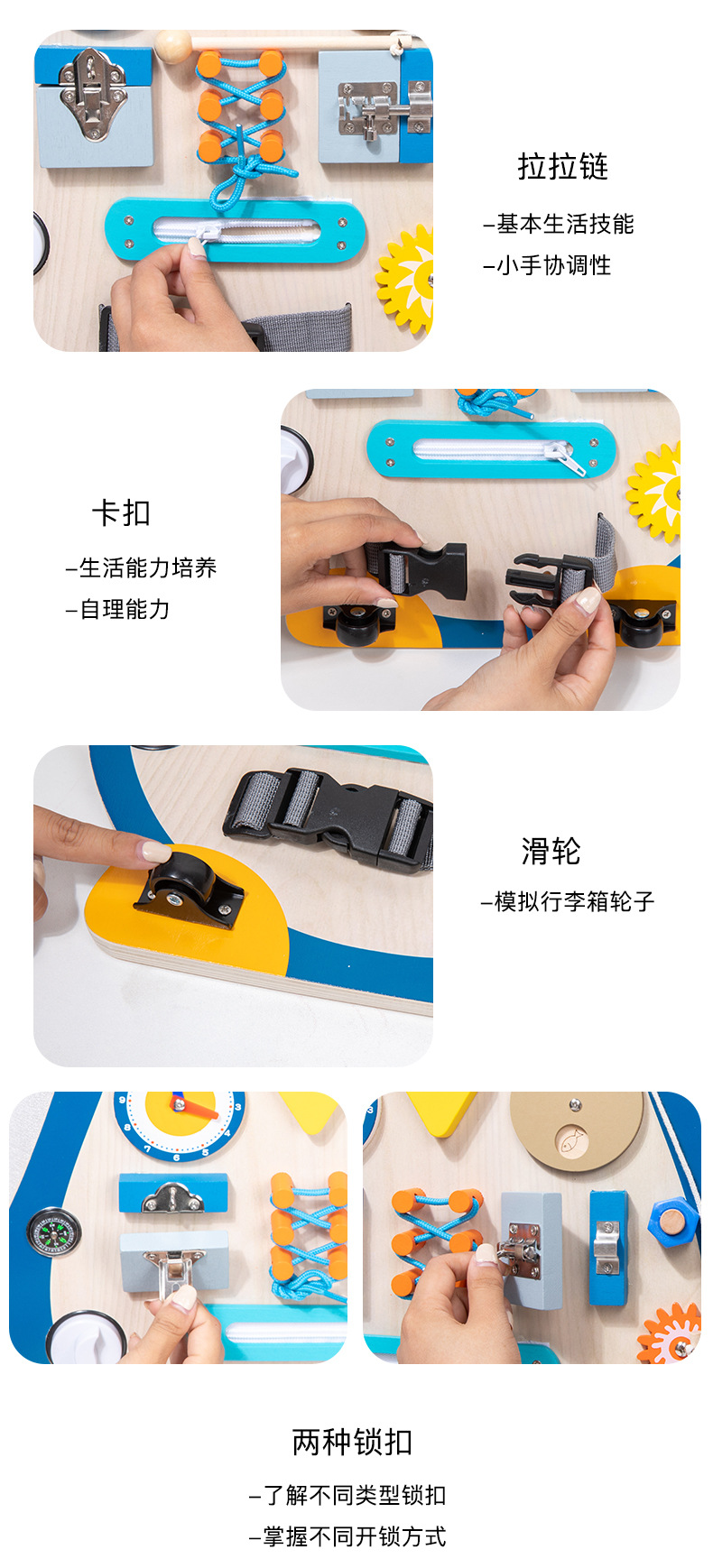 拉拉链

–基本生活技能

–小手协调性

卡扣

–生活能力培养

–自理能力

滑轮

–模拟行李箱轮子

两种锁扣

–了解不同类型锁扣

–掌握不同开锁方式