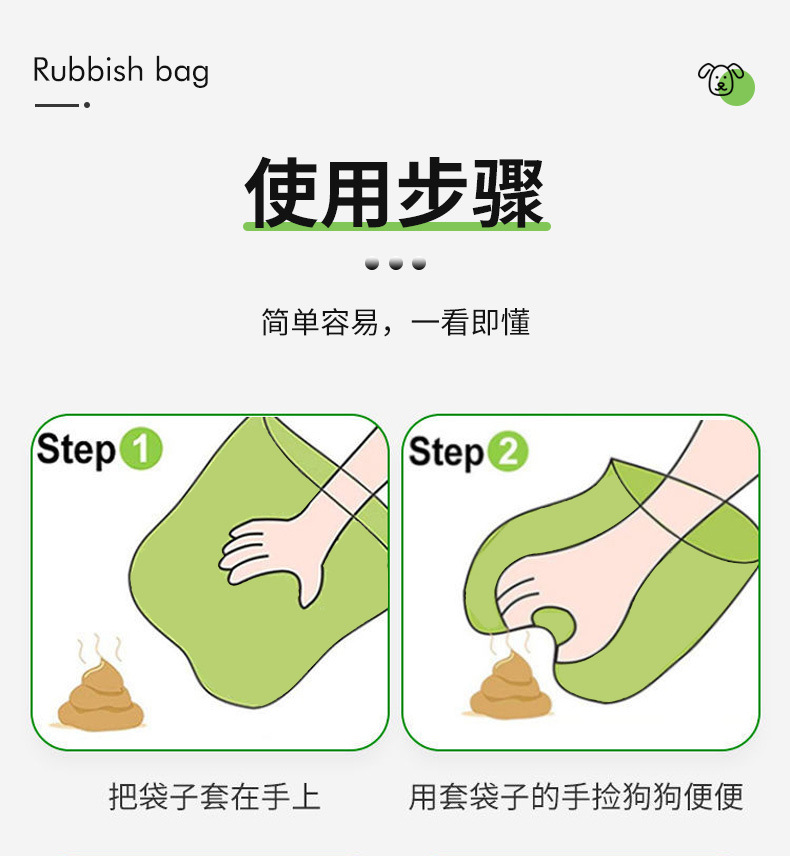 Rubbish bag

使用步骤

简单容易，一看即懂

Step 1

Step 2

把袋子套在手上

用套袋子的手捡狗狗便便