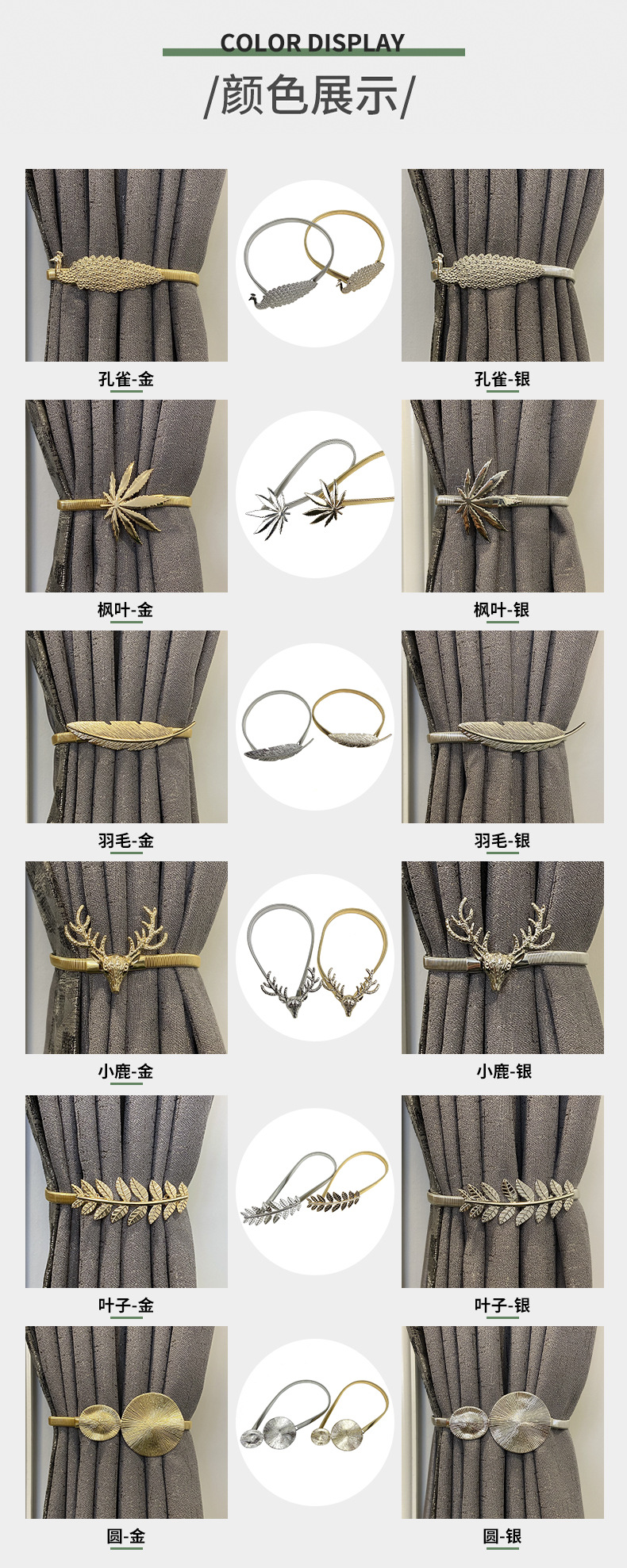 COLOR DISPLAY

/颜色展示/

孔雀-金

孔雀-银

枫叶-金

枫叶-银

羽毛-金

羽毛-银

小鹿-金

小鹿-银

叶子-金

叶子-银

圆-金

圆-银