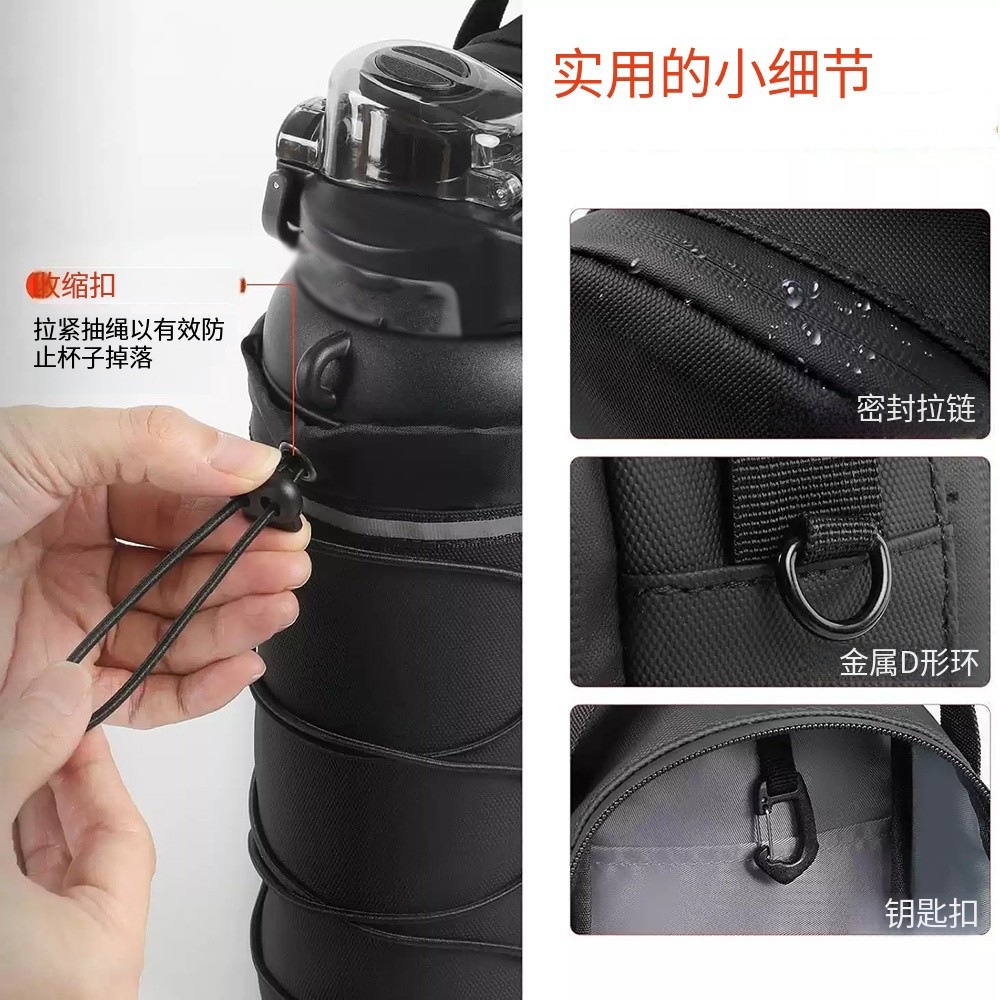 实用的小细节

收缩扣
拉紧抽绳以有效防止杯子掉落

密封拉链

金属D形环

钥匙扣