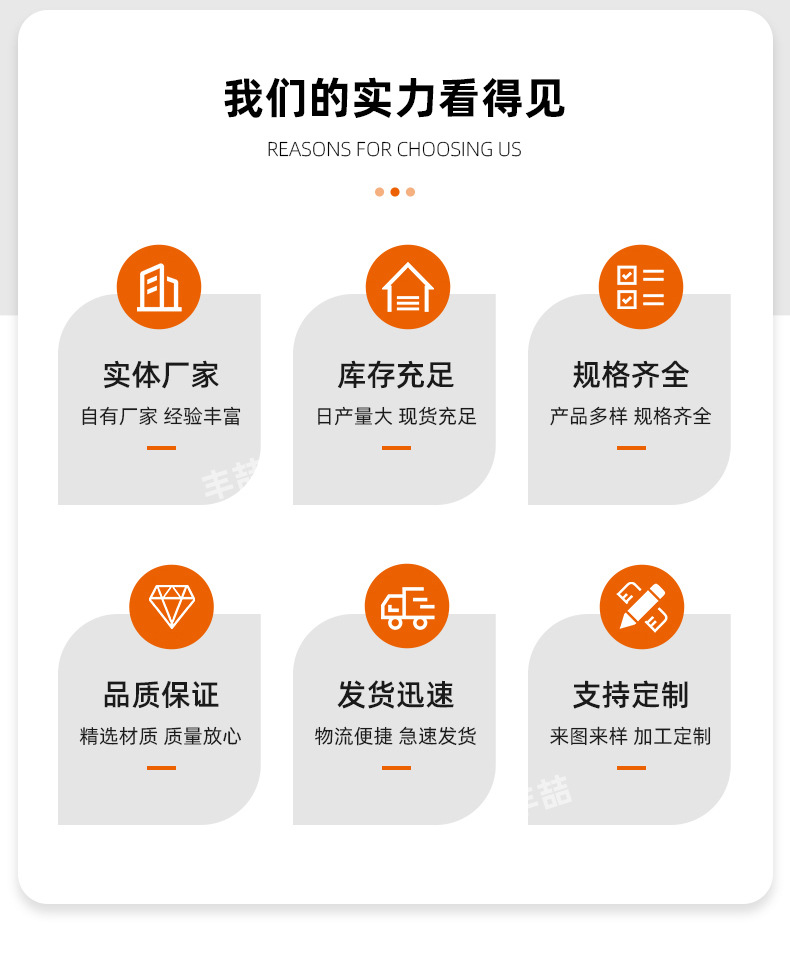 我们的实力看得见

REASONS FOR CHOOSING US

实体厂家

自有厂家 经验丰富

库存充足

日产量大 现货充足

规格齐全

产品多样 规格齐全

品质保证

精选材质 质量放心

发货迅速

物流便捷 急速发货

支持定制

来图来样 加工定制

丰喆