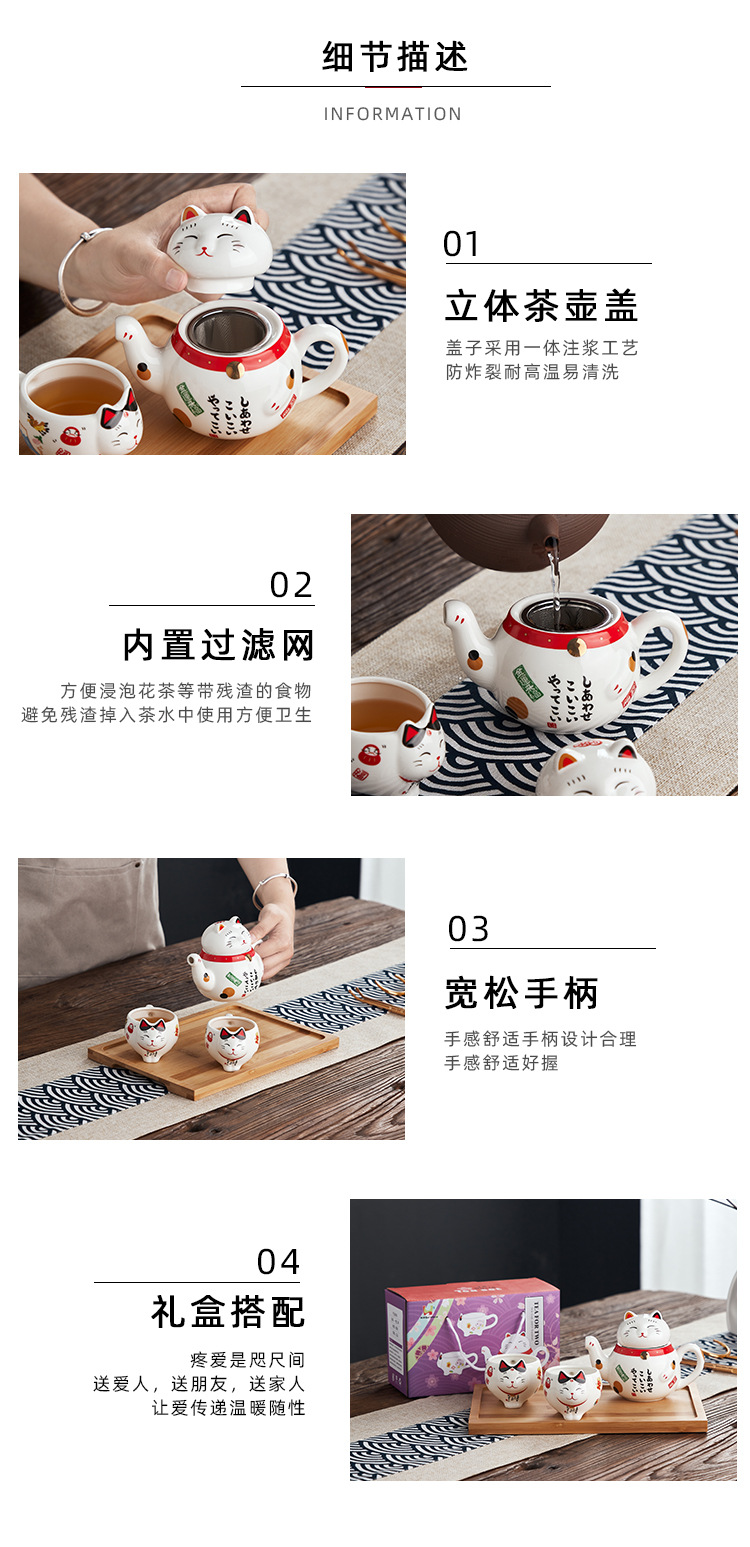 细节描述

INFORMATION

しあわせ こいこい やってこい

01

立体茶壶盖

盖子采用一体注浆工艺
防炸裂耐高温易清洗

02

内置过滤网

方便浸泡花茶等带残渣的食物
避免残渣掉入茶水中使用方便卫生

しあわせ こいこい やってこい

03

宽松手柄

手感舒适手柄设计合理
手感舒适好握

04

礼盒搭配

疼爱是咫尺间
送爱人，送朋友，送家人
让爱传递温暖随性

TEA FOR TWO