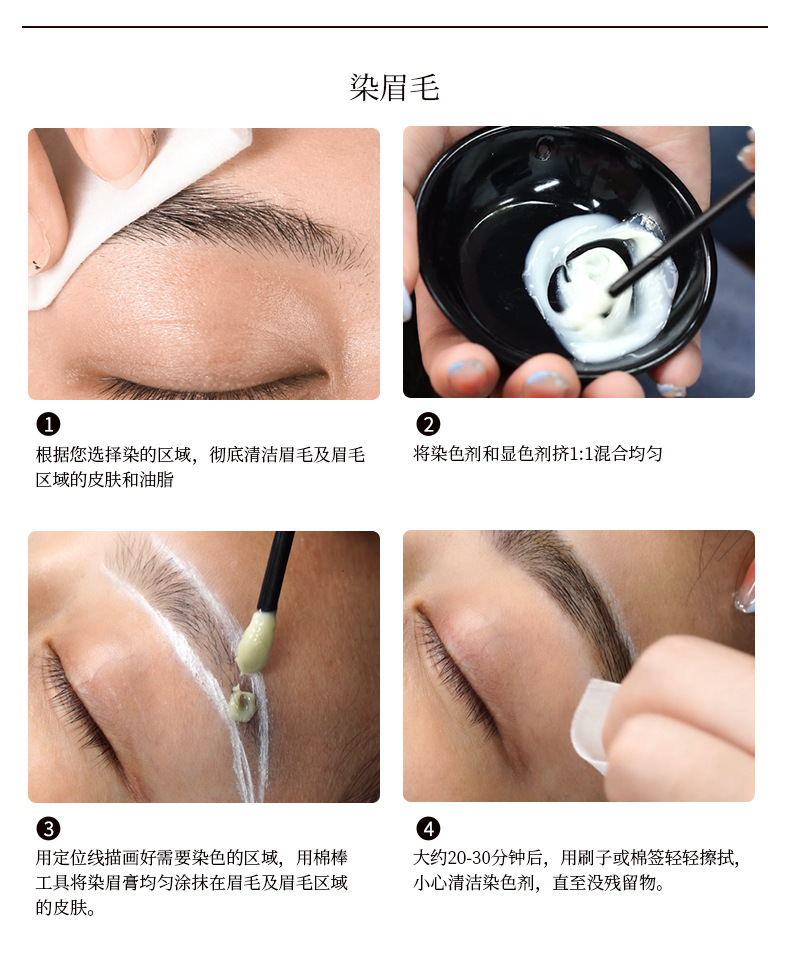 染眉毛

❶
根据您选择染的区域，彻底清洁眉毛及眉毛区域的皮肤和油脂

❷
将染色剂和显色剂挤1:1混合均匀

❸
用定位线描画好需要染色的区域，用棉棒工具将染眉膏均匀涂抹在眉毛及眉毛区域的皮肤。

❹
大约20-30分钟后，用刷子或棉签轻轻擦拭，小心清洁染色剂，直至没残留物。