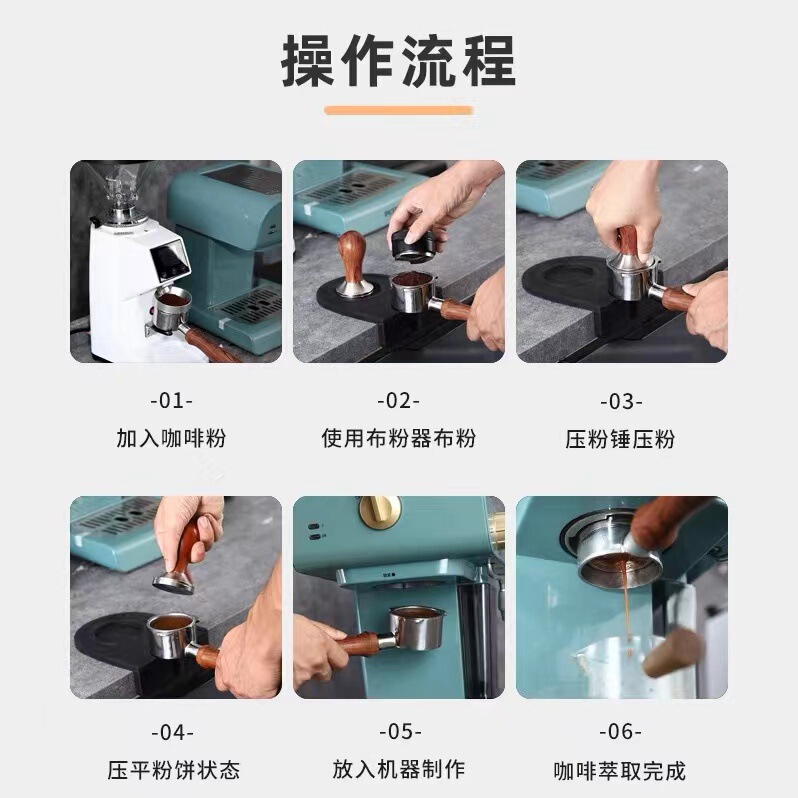 操作流程

-01-
加入咖啡粉

-02-
使用布粉器布粉

-03-
压粉锤压粉

-04-
压平粉饼状态

-05-
放入机器制作

-06-
咖啡萃取完成