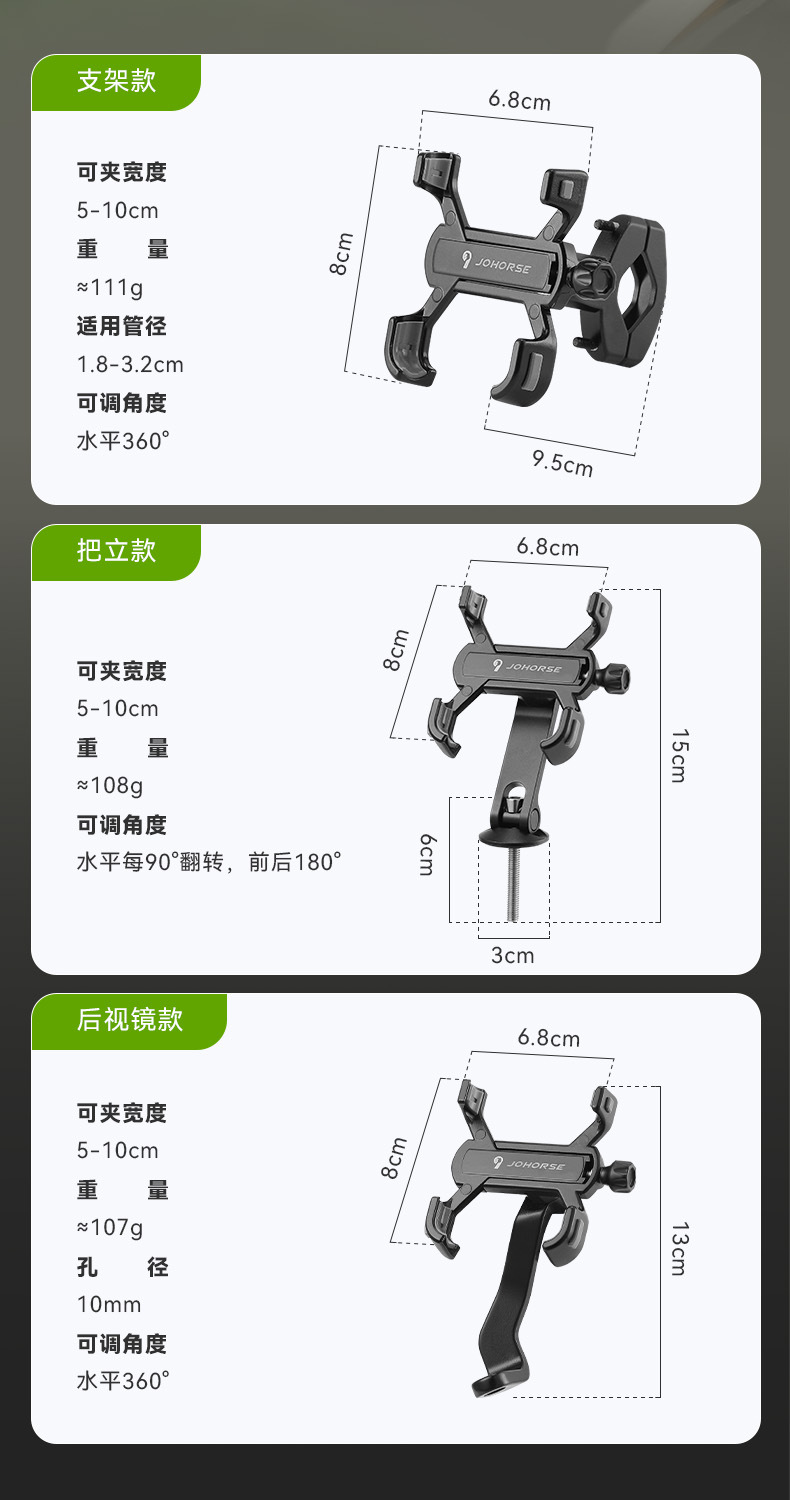 支架款

可夹宽度
5-10cm
重　　量
≈111g
适用管径
1.8-3.2cm
可调角度
水平360°

6.8cm
8cm
JOHORSE
9.5cm

把立款

可夹宽度
5-10cm
重　　量
≈108g
可调角度
水平每90°翻转，前后180°

6.8cm
8cm
JOHORSE
15cm
6cm
3cm

后视镜款

可夹宽度
5-10cm
重　　量
≈107g
孔　　径
10mm
可调角度
水平360°

6.8cm
8cm
JOHORSE
13cm