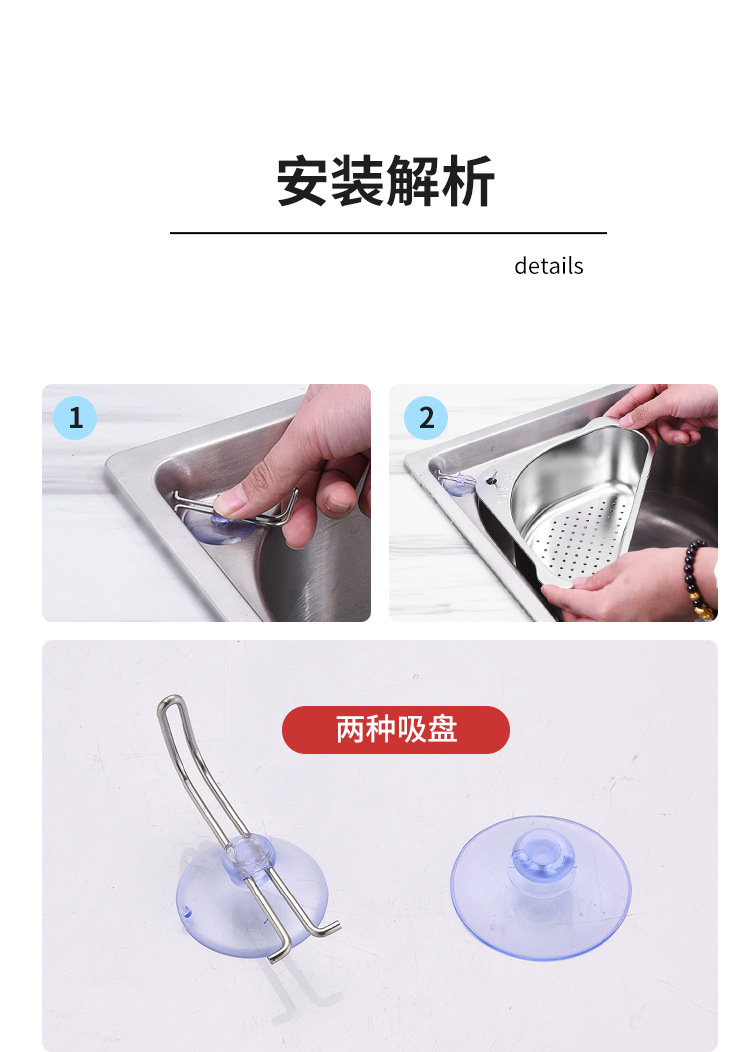 安装解析

details

1

2

两种吸盘