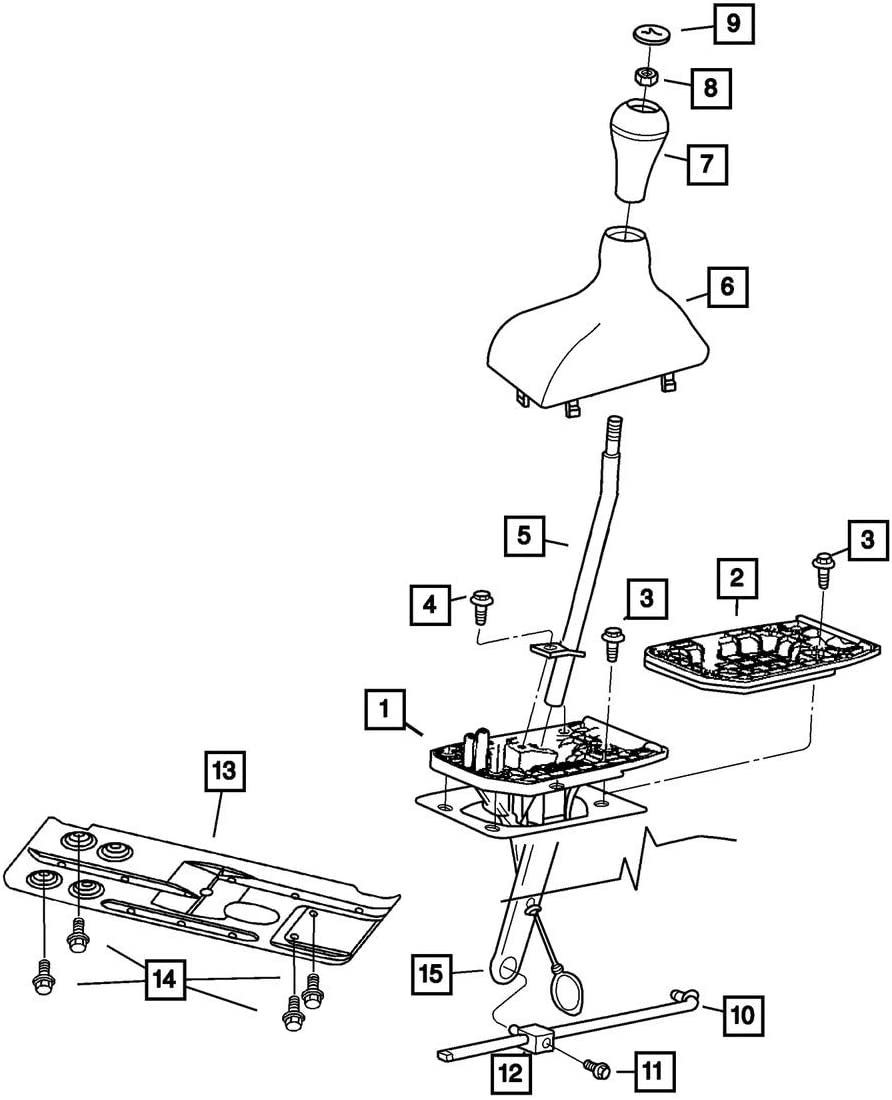 9
8
7
6
5
3
2
4
3
1
13
14
15
10
12
11