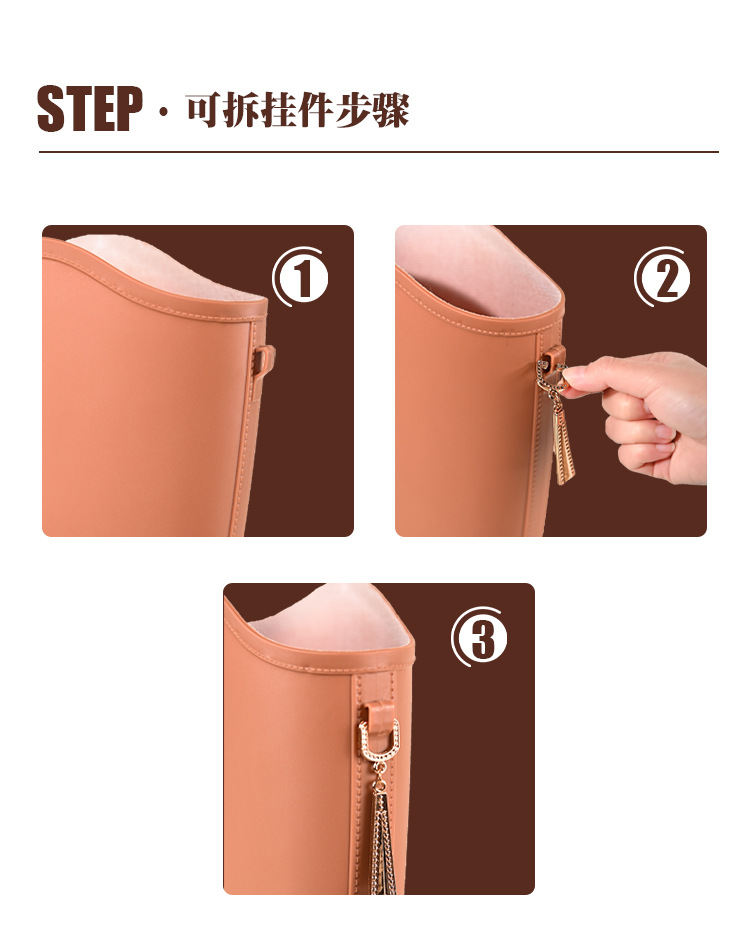 STEP · 可拆挂件步骤

1

2

3