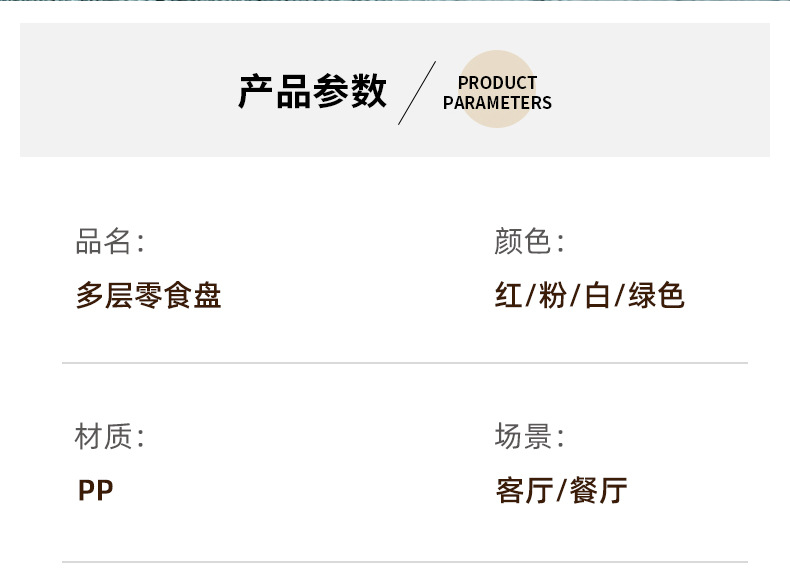 产品参数

PRODUCT
PARAMETERS

品名:
多层零食盘

颜色:
红/粉/白/绿色

材质:
PP

场景:
客厅/餐厅