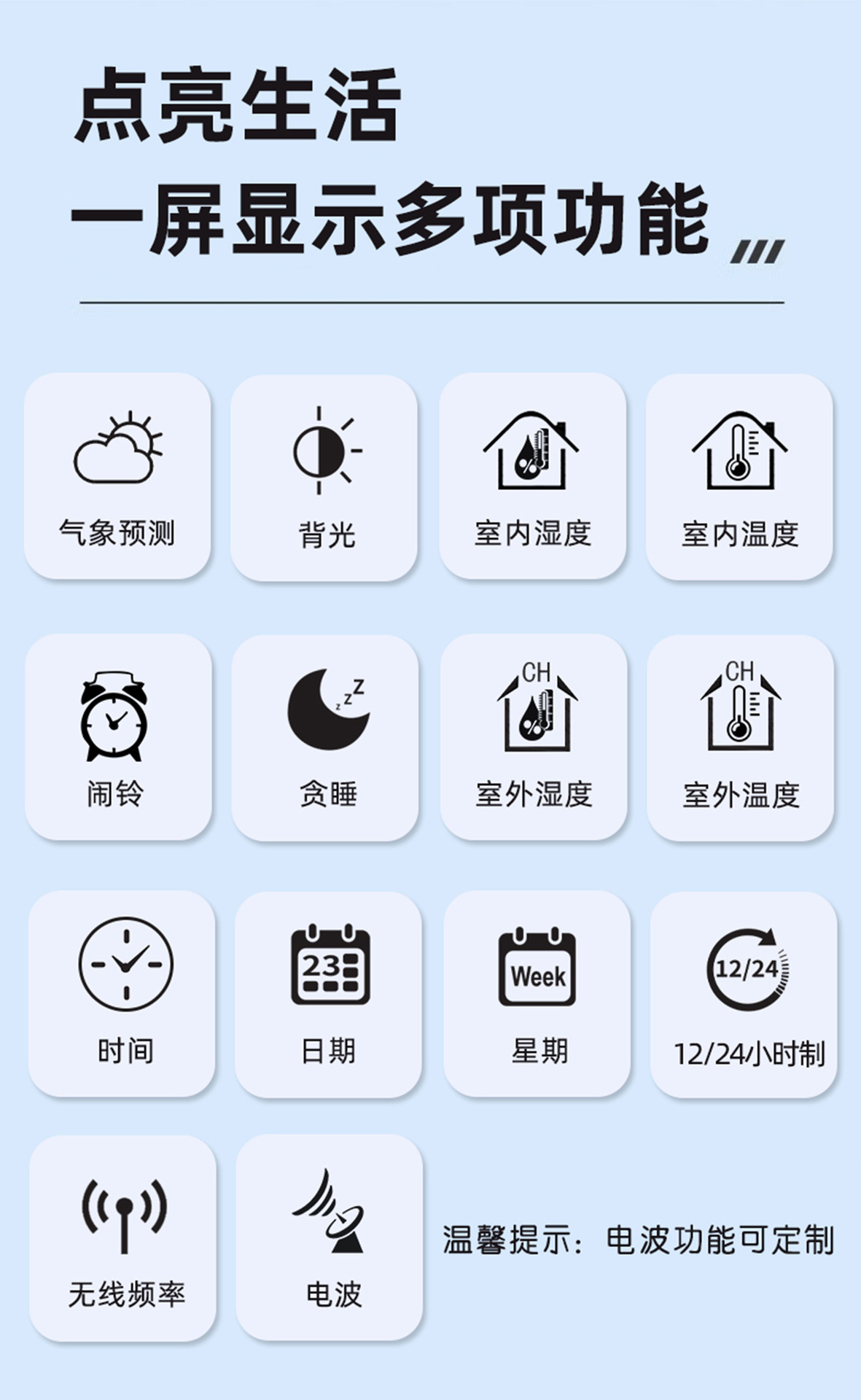 点亮生活

一屏显示多项功能

气象预测

背光

室内湿度

室内温度

闹铃

贪睡

CH
室外湿度

CH
室外温度

时间

23
日期

Week
星期

12/24
12/24小时制

无线频率

电波

温馨提示：电波功能可定制