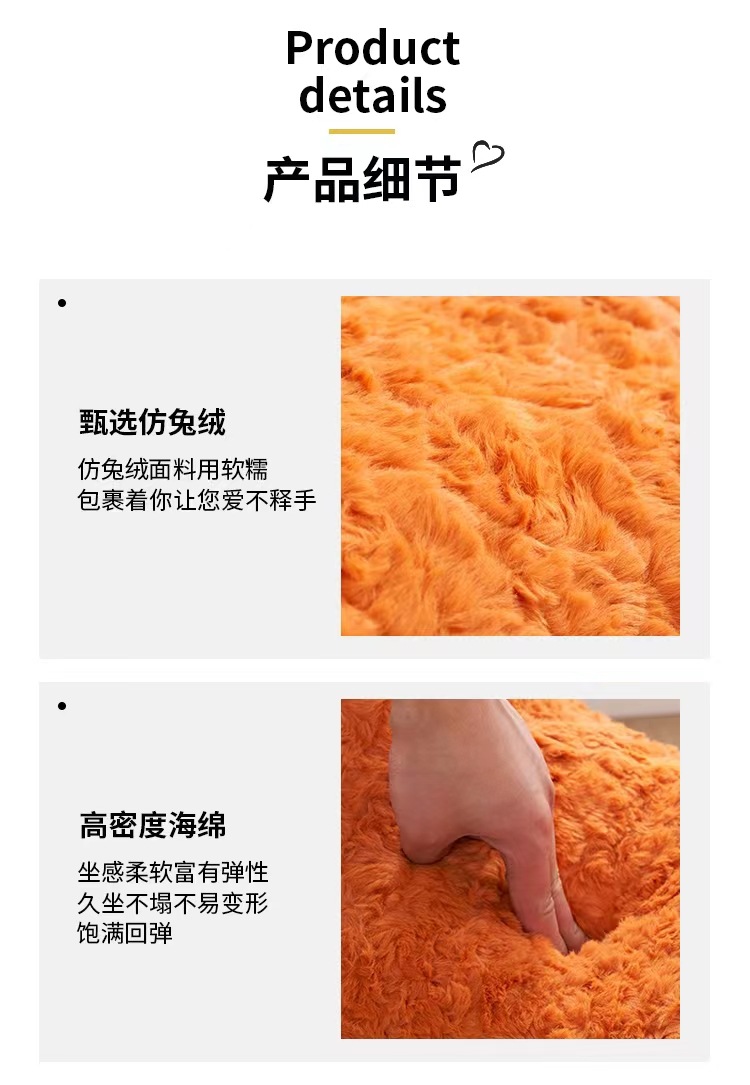 Product details

产品细节

甄选仿兔绒

仿兔绒面料用软糯
包裹着你让您爱不释手

高密度海绵

坐感柔软富有弹性
久坐不塌不易变形
饱满回弹