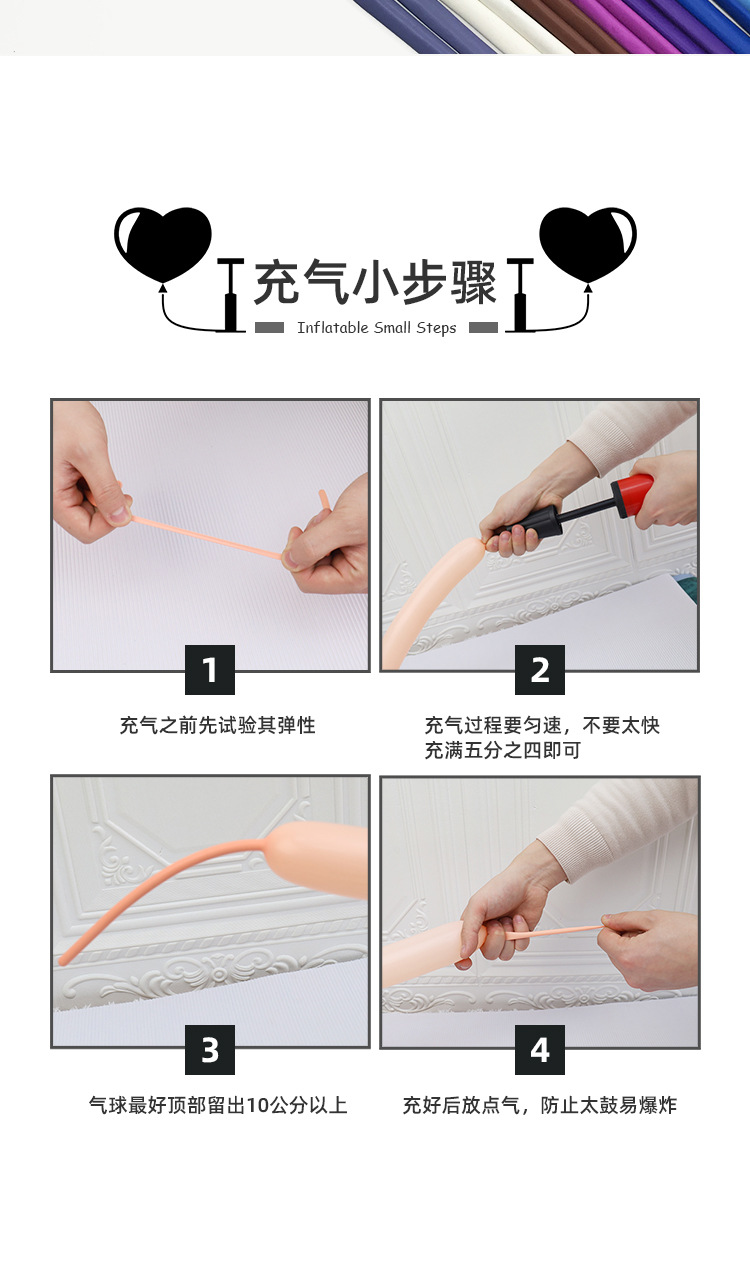 充气小步骤

Inflatable Small Steps

1

充气之前先试验其弹性

2

充气过程要匀速，不要太快
充满五分之四即可

3

气球最好顶部留出10公分以上

4

充好后放点气，防止太鼓易爆炸