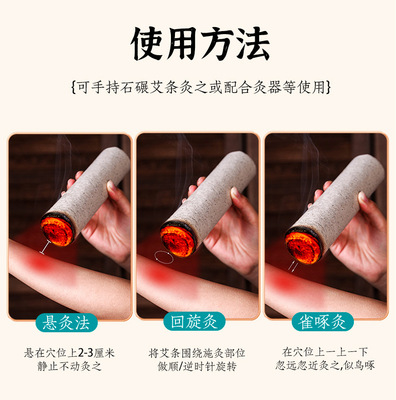 使用方法

{可手持石碾艾条灸之或配合灸器等使用}

悬灸法

悬在穴位上2-3厘米
静止不动灸之

回旋灸

将艾条围绕施灸部位
做顺/逆时针旋转

雀啄灸

在穴位上一上一下
忽远忽近灸之,似鸟啄