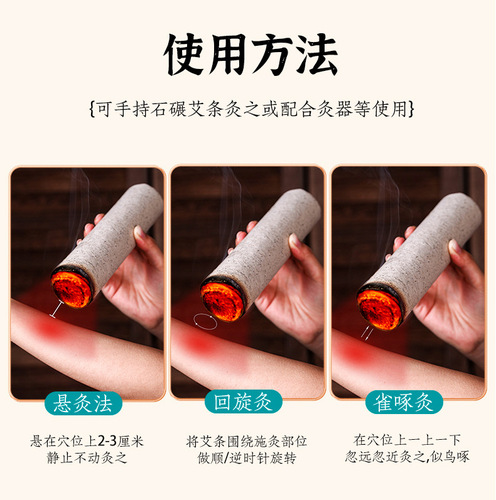 使用方法

{可手持石碾艾条灸之或配合灸器等使用}

悬灸法

悬在穴位上2-3厘米
静止不动灸之

回旋灸

将艾条围绕施灸部位
做顺/逆时针旋转

雀啄灸

在穴位上一上一下
忽远忽近灸之,似鸟啄