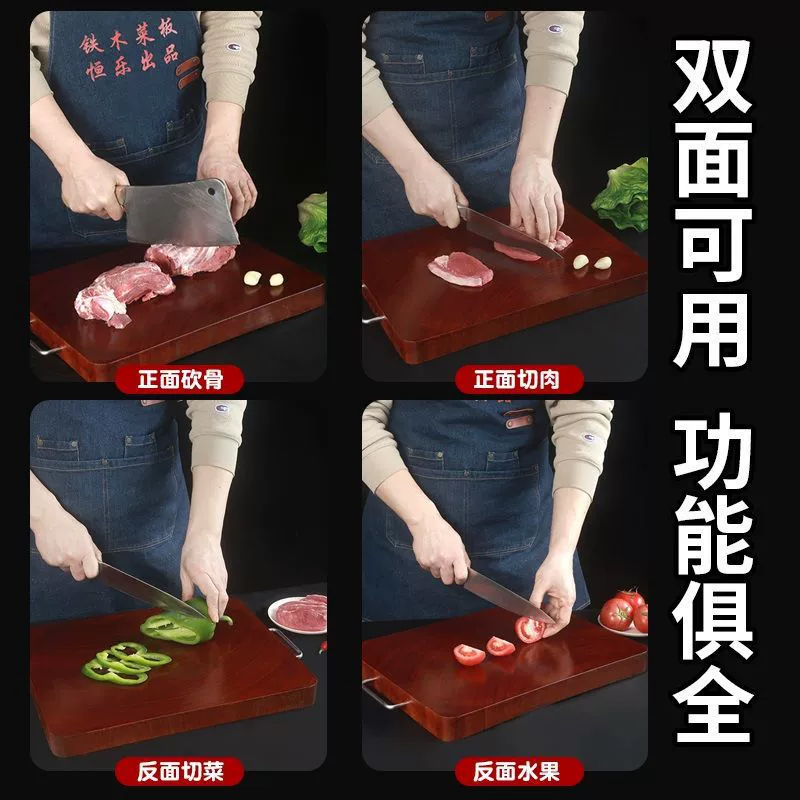 铁木菜板
恒乐出品

正面砍骨

正面切肉

反面切菜

反面水果

双面可用

功能俱全