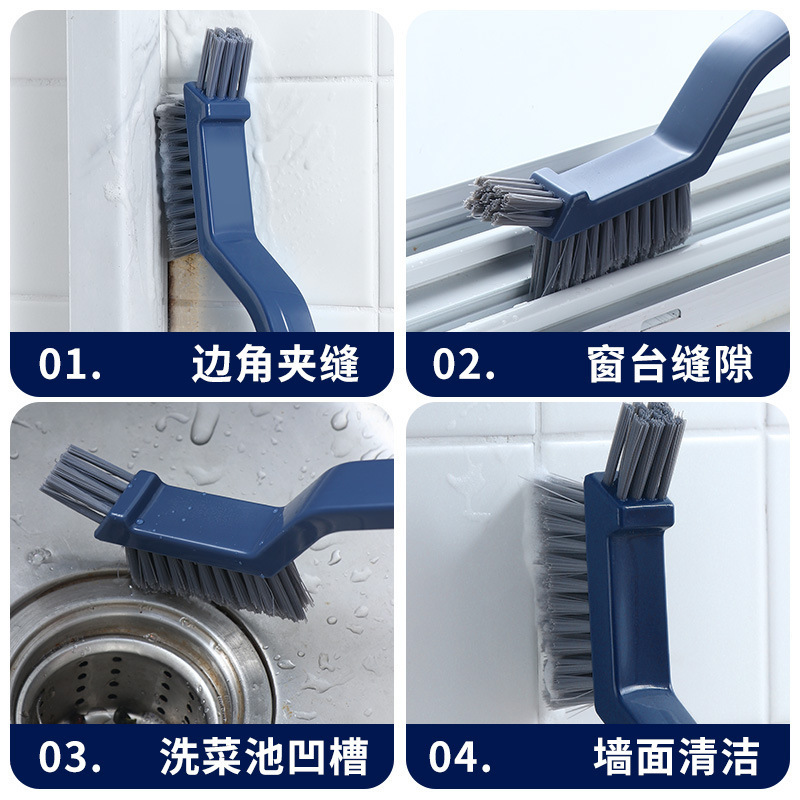 01. 边角夹缝

02. 窗台缝隙

03. 洗菜池凹槽

04. 墙面清洁