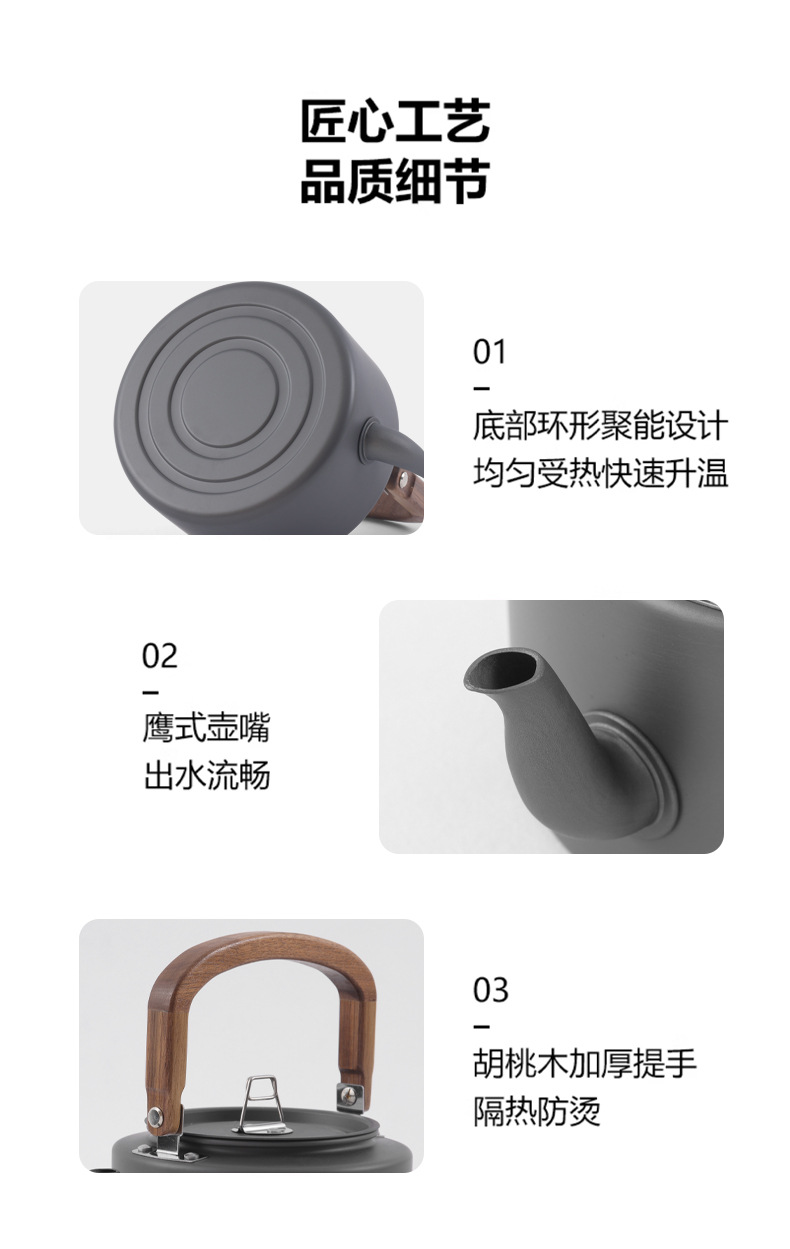 匠心工艺
品质细节

01
–
底部环形聚能设计
均匀受热快速升温

02
–
鹰式壶嘴
出水流畅

03
–
胡桃木加厚提手
隔热防烫