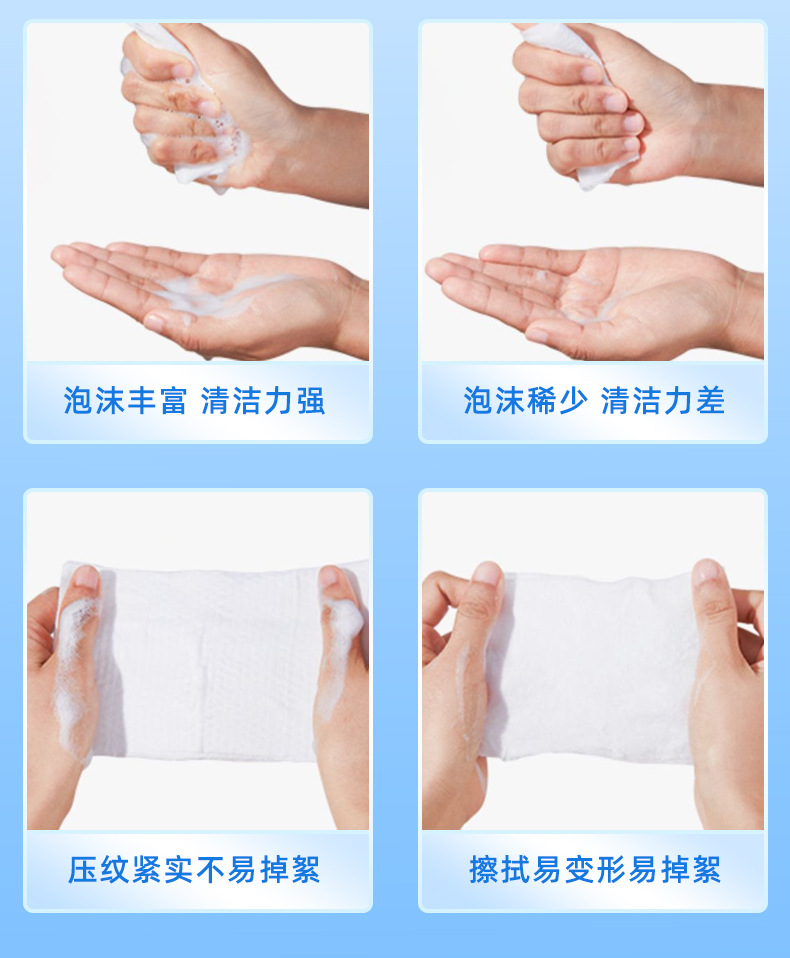 泡沫丰富 清洁力强

泡沫稀少 清洁力差

压纹紧实不易掉絮

擦拭易变形易掉絮