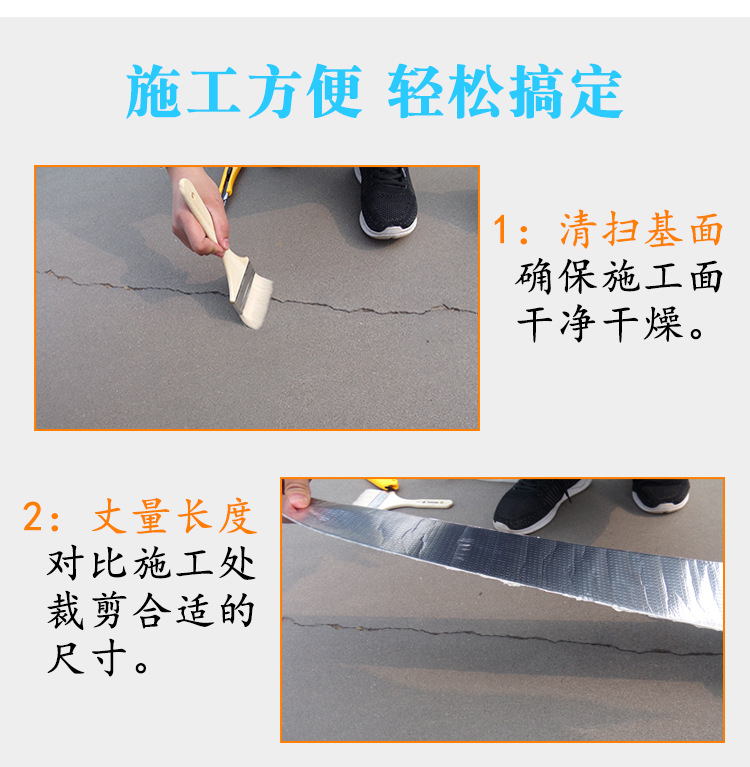 施工方便 轻松搞定

1：清扫基面
确保施工面干净干燥。

2：丈量长度
对比施工处裁剪合适的尺寸。