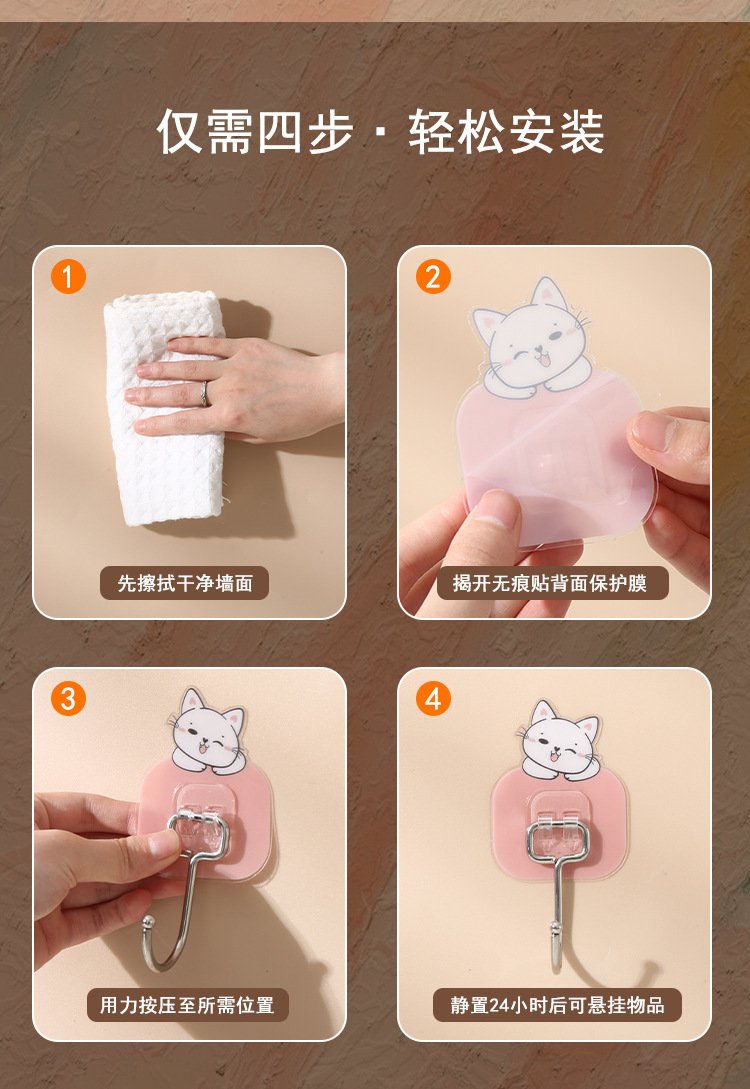 仅需四步 · 轻松安装

1
先擦拭干净墙面

2
揭开无痕贴背面保护膜

3
用力按压至所需位置

4
静置24小时后可悬挂物品