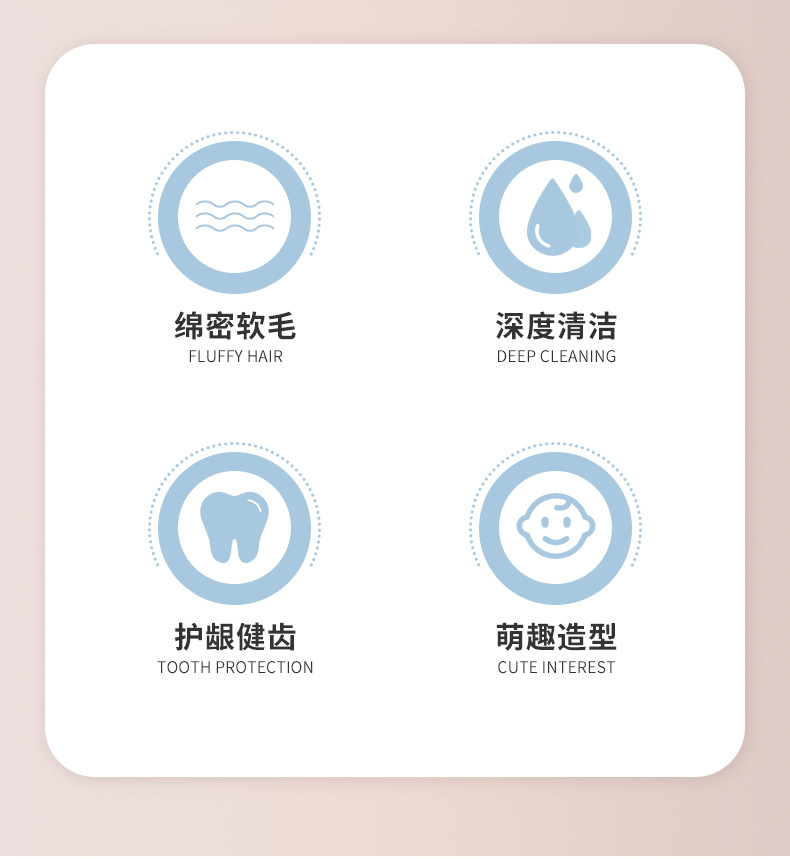 绵密软毛
FLUFFY HAIR

深度清洁
DEEP CLEANING

护龈健齿
TOOTH PROTECTION

萌趣造型
CUTE INTEREST