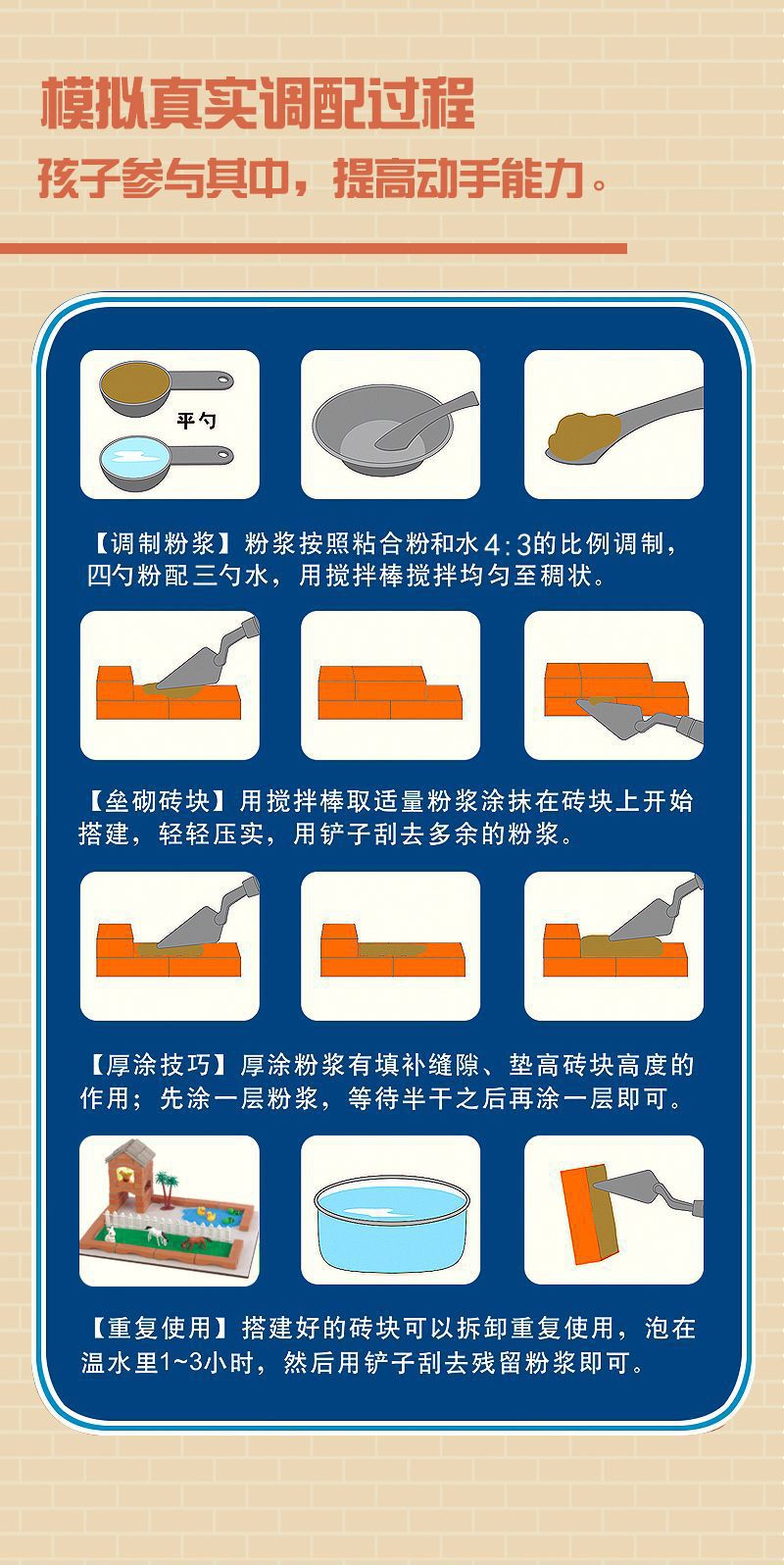 模拟真实调配过程
孩子参与其中，提高动手能力。

平勺

【调制粉浆】粉浆按照粘合粉和水4:3的比例调制，四勺粉配三勺水，用搅拌棒搅拌均匀至稠状。

【垒砌砖块】用搅拌棒取适量粉浆涂抹在砖块上开始搭建，轻轻压实，用铲子刮去多余的粉浆。

【厚涂技巧】厚涂粉浆有填补缝隙、垫高砖块高度的作用；先涂一层粉浆，等待半干之后再涂一层即可。

【重复使用】搭建好的砖块可以拆卸重复使用，泡在温水里1~3小时，然后用铲子刮去残留粉浆即可。