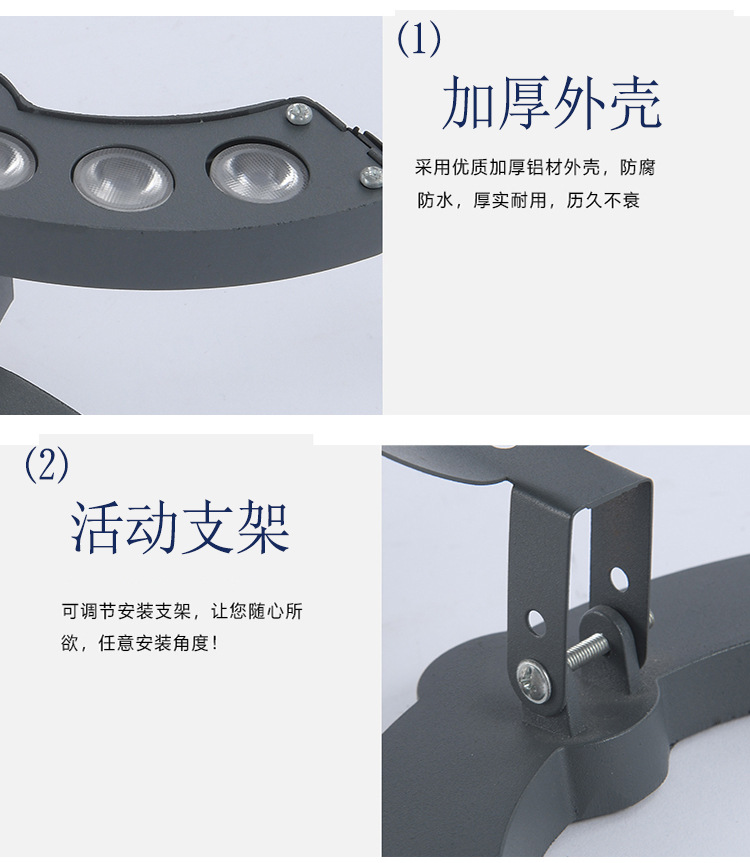 (1)
加厚外壳

采用优质加厚铝材外壳，防腐防水，厚实耐用，历久不衰

(2)
活动支架

可调节安装支架，让您随心所欲，任意安装角度！