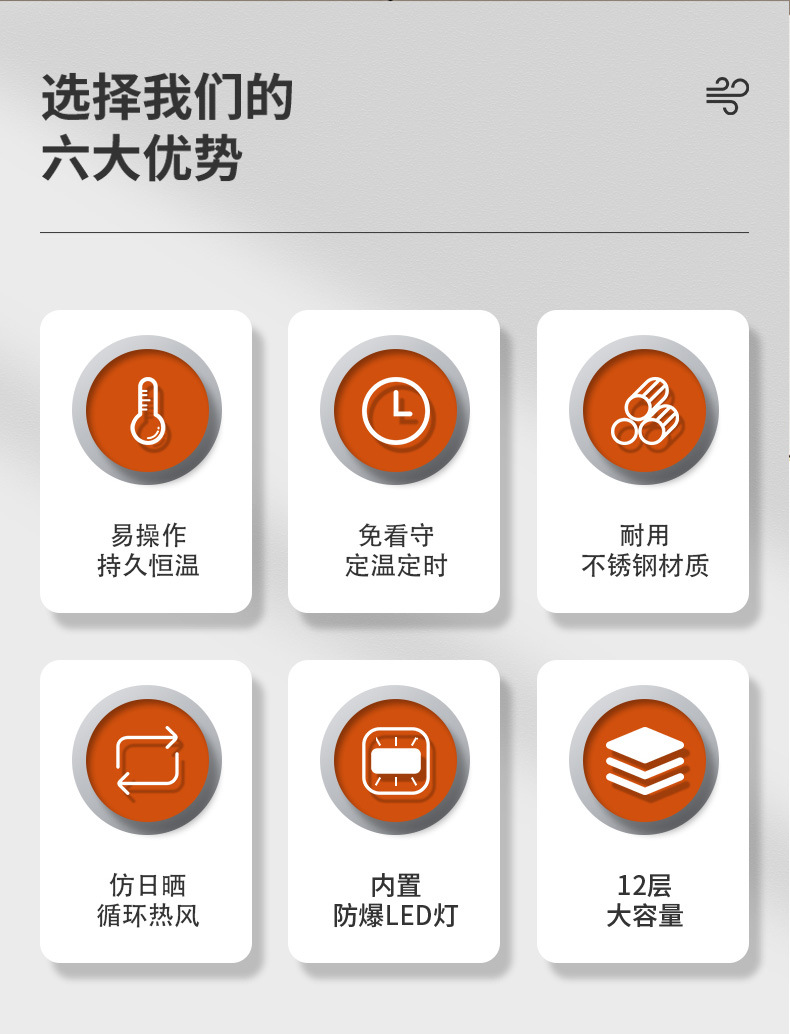 选择我们的
六大优势

易操作
持久恒温

免看守
定温定时

耐用
不锈钢材质

仿日晒
循环热风

内置
防爆LED灯

12层
大容量