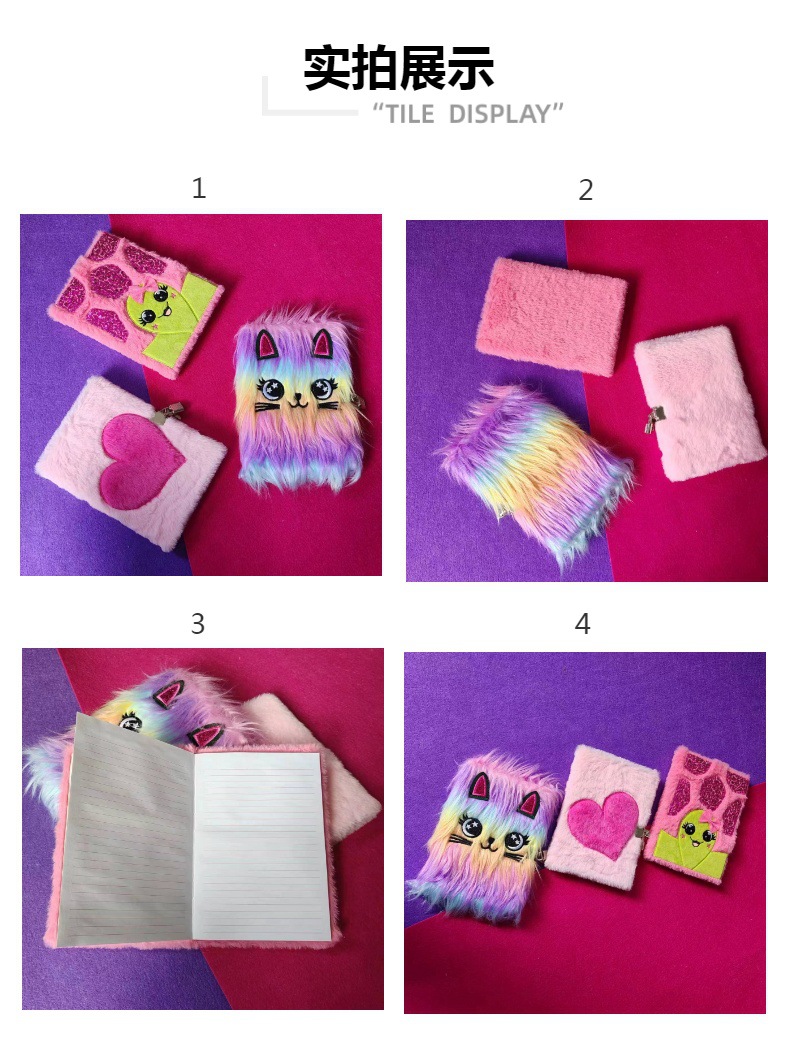 实拍展示
"TILE DISPLAY"

1

2

3

4