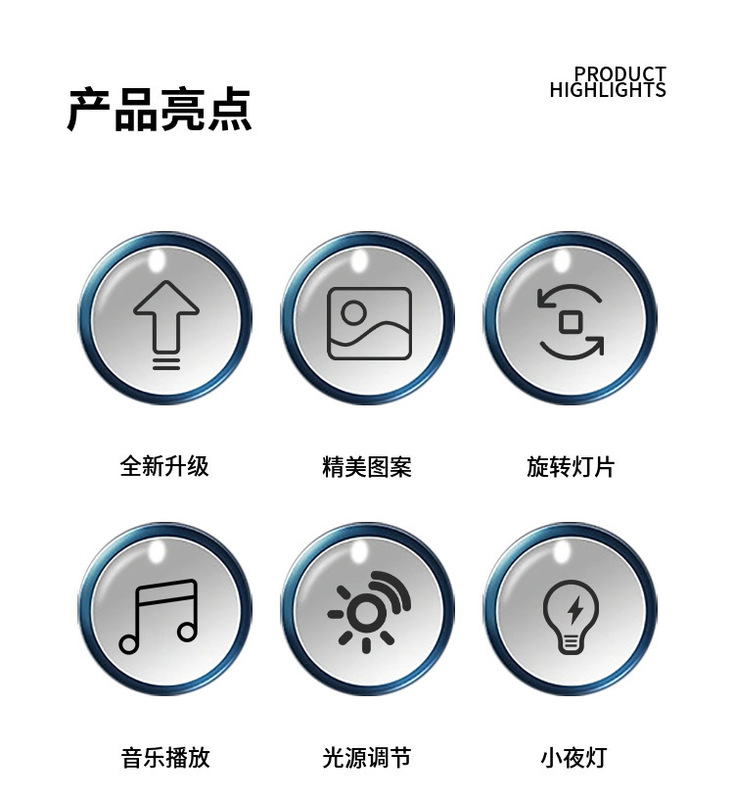 产品亮点

PRODUCT
HIGHLIGHTS

全新升级

精美图案

旋转灯片

音乐播放

光源调节

小夜灯