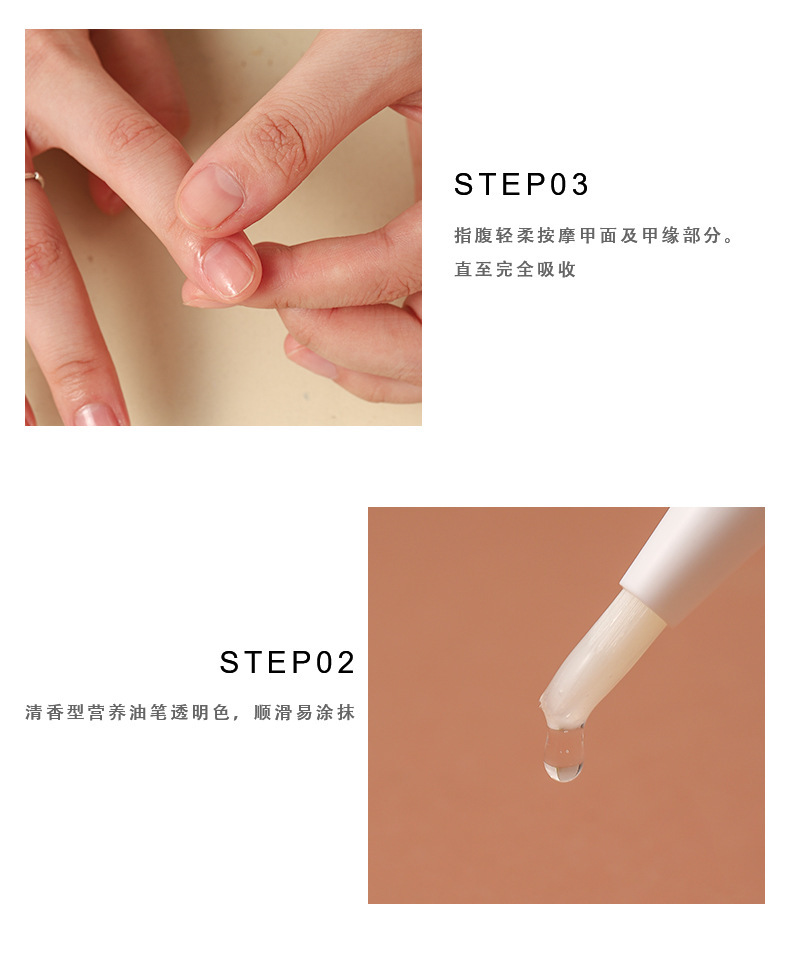 STEP03

指腹轻柔按摩甲面及甲缘部分。
直至完全吸收

STEP02

清香型营养油笔透明色，顺滑易涂抹