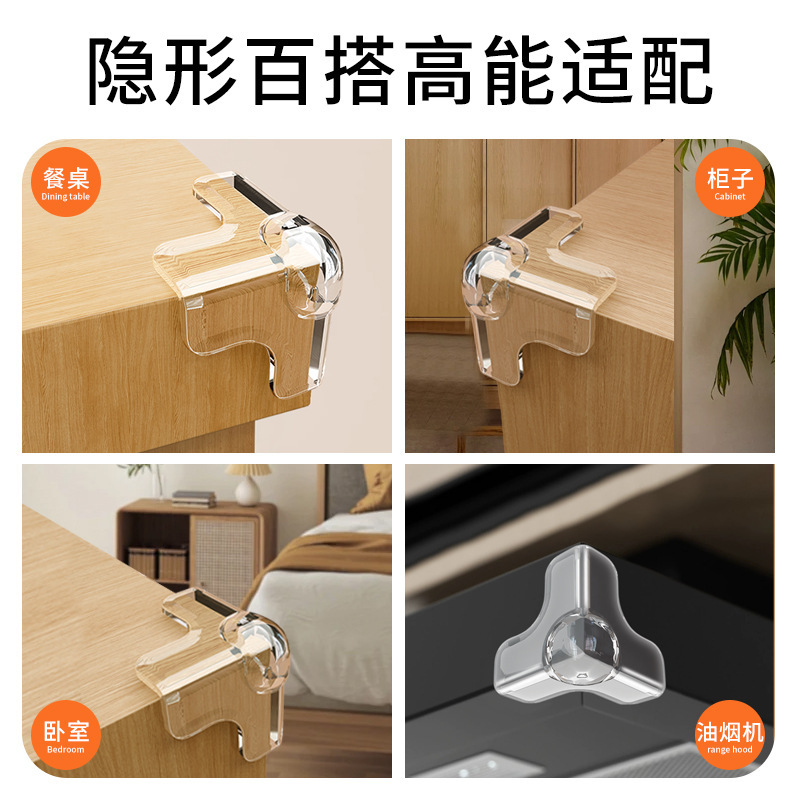 隐形百搭高能适配

餐桌
Dining table

柜子
Cabinet

卧室
Bedroom

油烟机
range hood