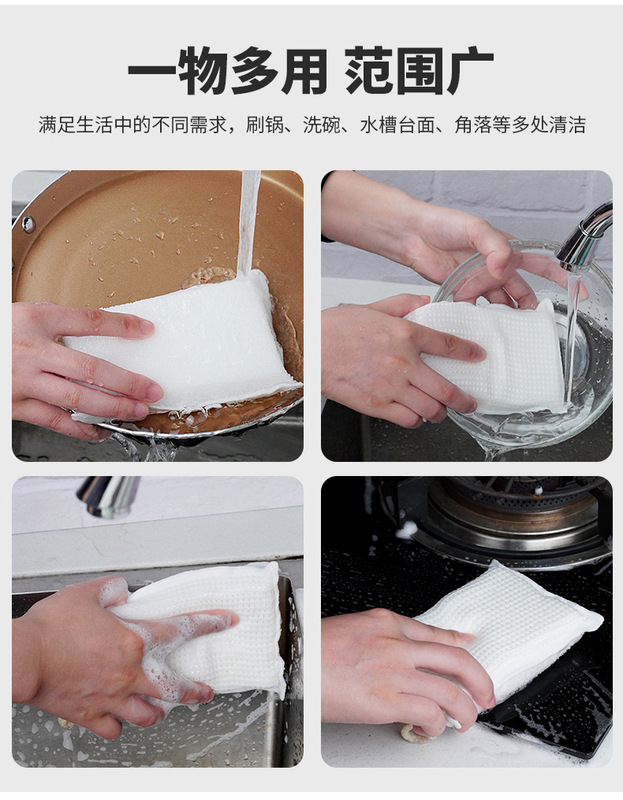 一物多用 范围广

满足生活中的不同需求，刷锅、洗碗、水槽台面、角落等多处清洁