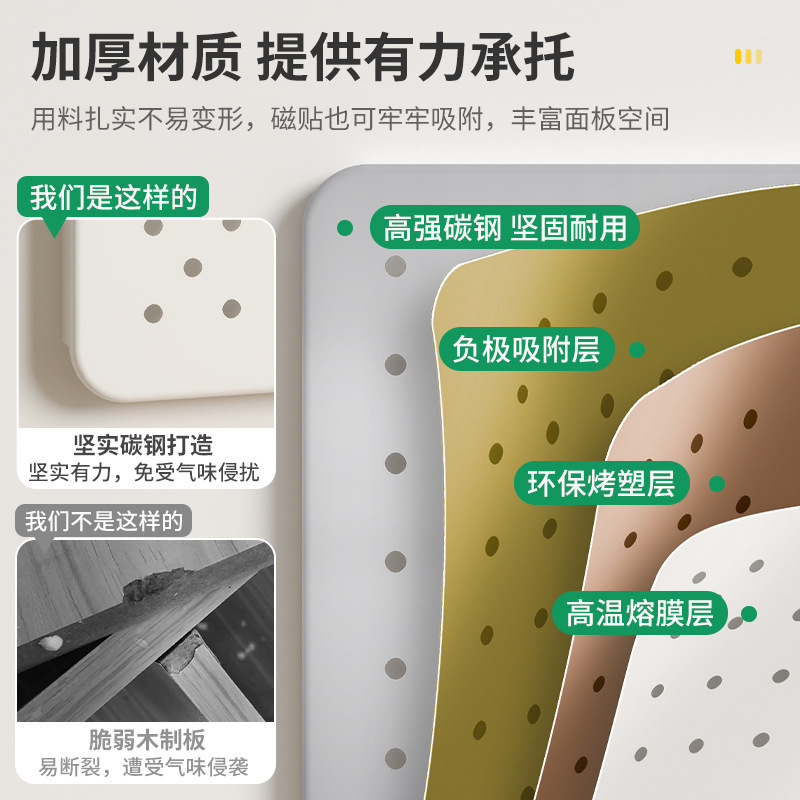 加厚材质 提供有力承托

用料扎实不易变形，磁贴也可牢牢吸附，丰富面板空间

我们是这样的

坚实碳钢打造
坚实有力，免受气味侵扰

我们不是这样的

脆弱木制板
易断裂，遭受气味侵袭

高强碳钢 坚固耐用

负极吸附层

环保烤塑层

高温熔膜层