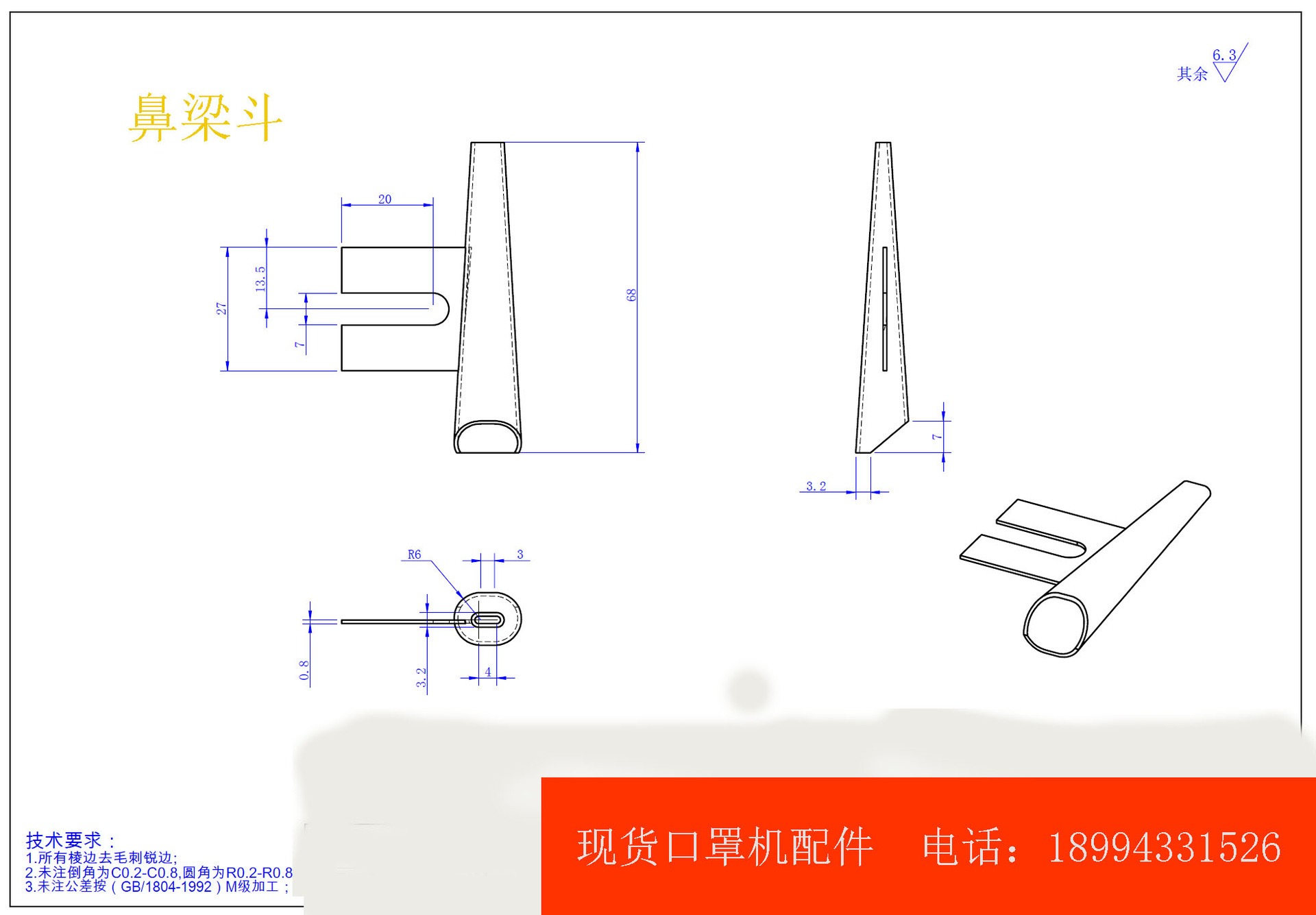 其余 6.3

鼻梁斗

20

13.5

27

7

68

7

3.2

R6

3

0.8

3.2

4

技术要求：
1.所有棱边去毛刺锐边;
2.未注倒角为C0.2-C0.8,圆角为R0.2-R0.8
3.未注公差按（GB/1804-1992）M级加工；

现货口罩机配件 电话：18994331526