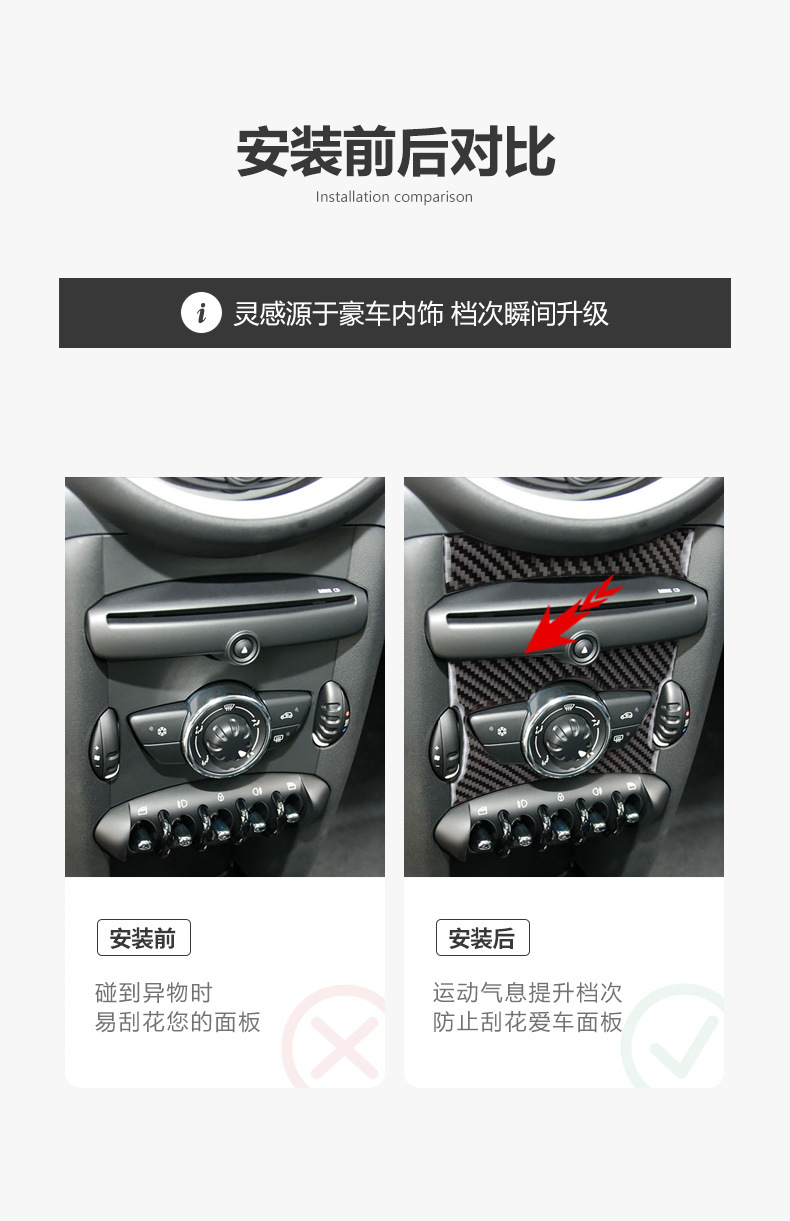 安装前后对比
Installation comparison

i 灵感源于豪车内饰 档次瞬间升级

安装前

碰到异物时
易刮花您的面板

安装后

运动气息提升档次
防止刮花爱车面板