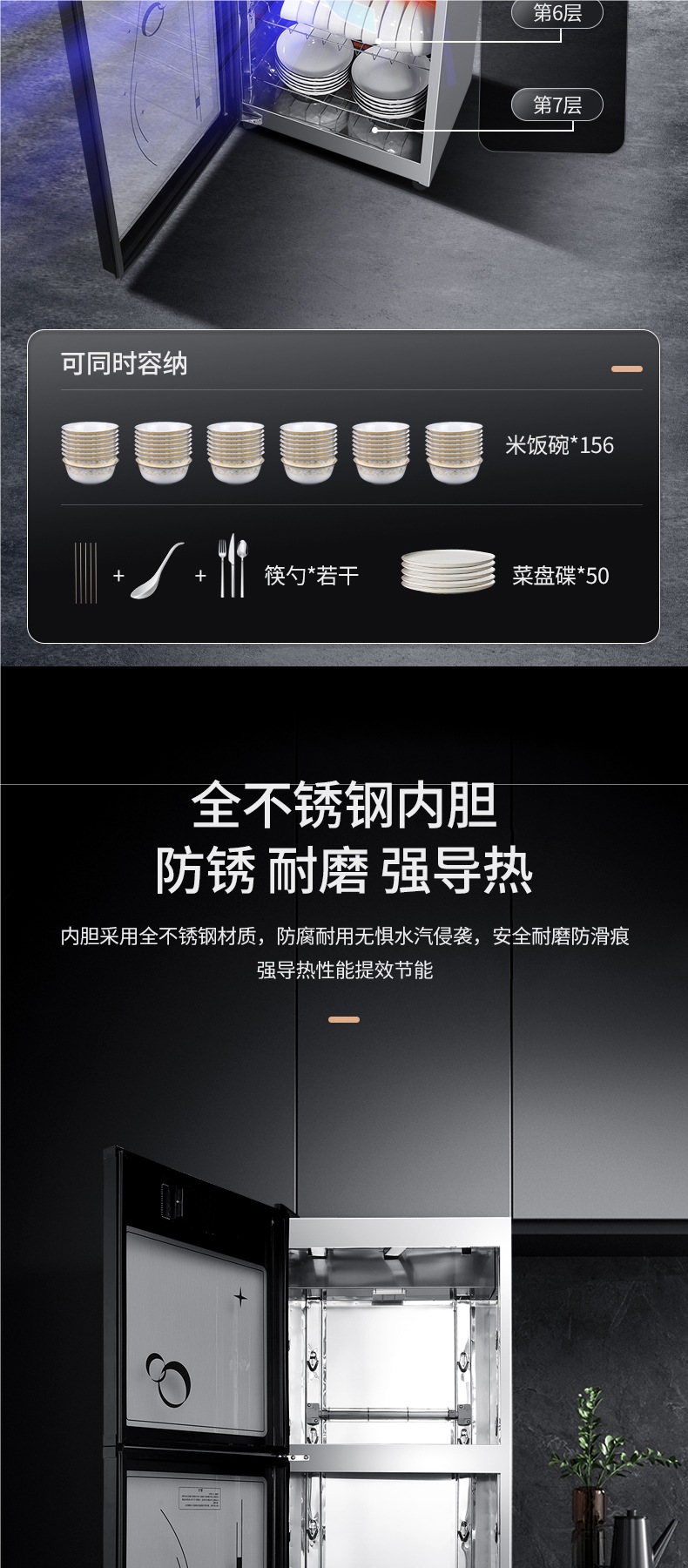 第6层

第7层

可同时容纳

米饭碗*156

+ + 筷勺*若干

菜盘碟*50

全不锈钢内胆

防锈 耐磨 强导热

内胆采用全不锈钢材质，防腐耐用无惧水汽侵袭，安全耐磨防滑痕

强导热性能提效节能