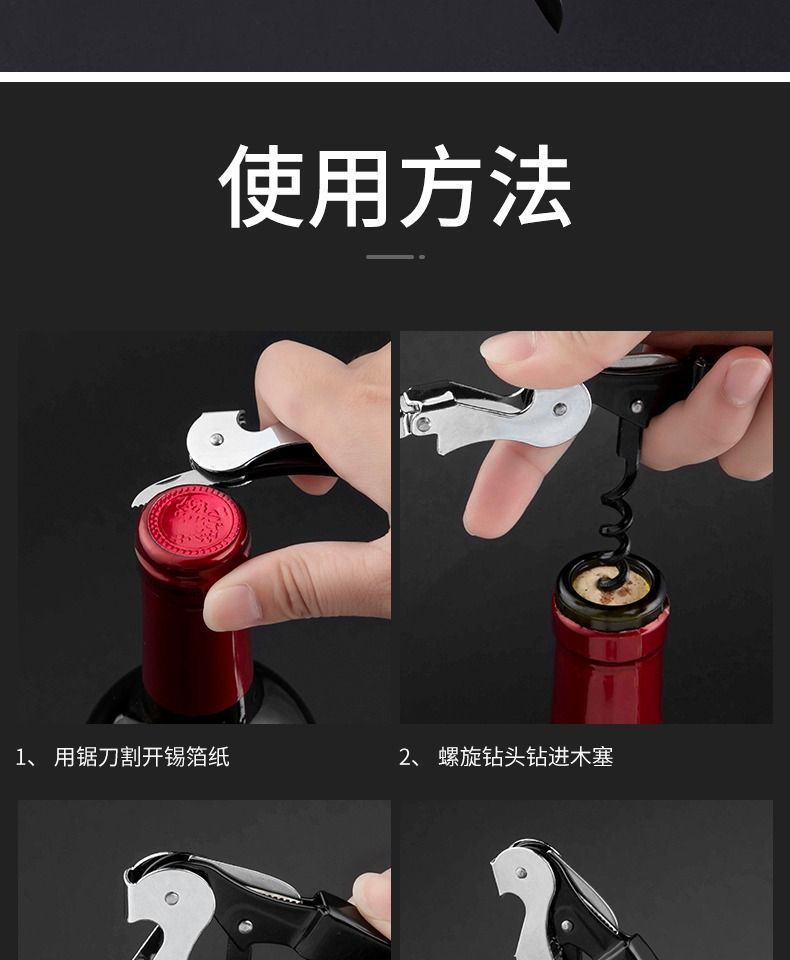 使用方法

1、 用锯刀割开锡箔纸

2、 螺旋钻头钻进木塞