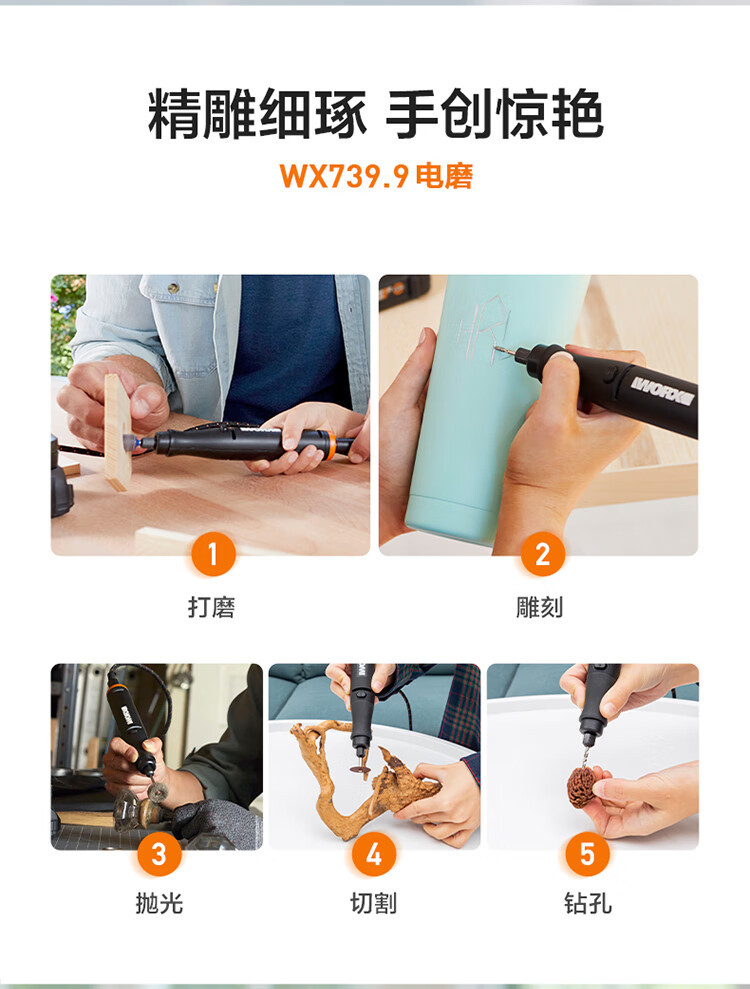 精雕细琢 手创惊艳
WX739.9 电磨

WORX

1
打磨

2
雕刻

3
抛光

4
切割

5
钻孔