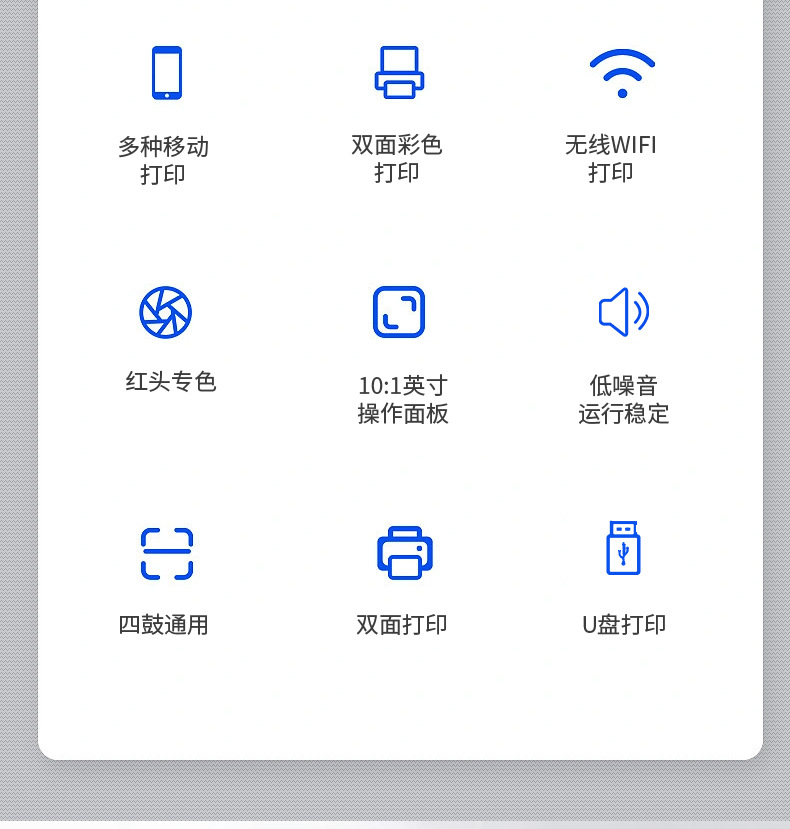 多种移动
打印

双面彩色
打印

无线WIFI
打印

红头专色

10:1英寸
操作面板

低噪音
运行稳定

四鼓通用

双面打印

U盘打印