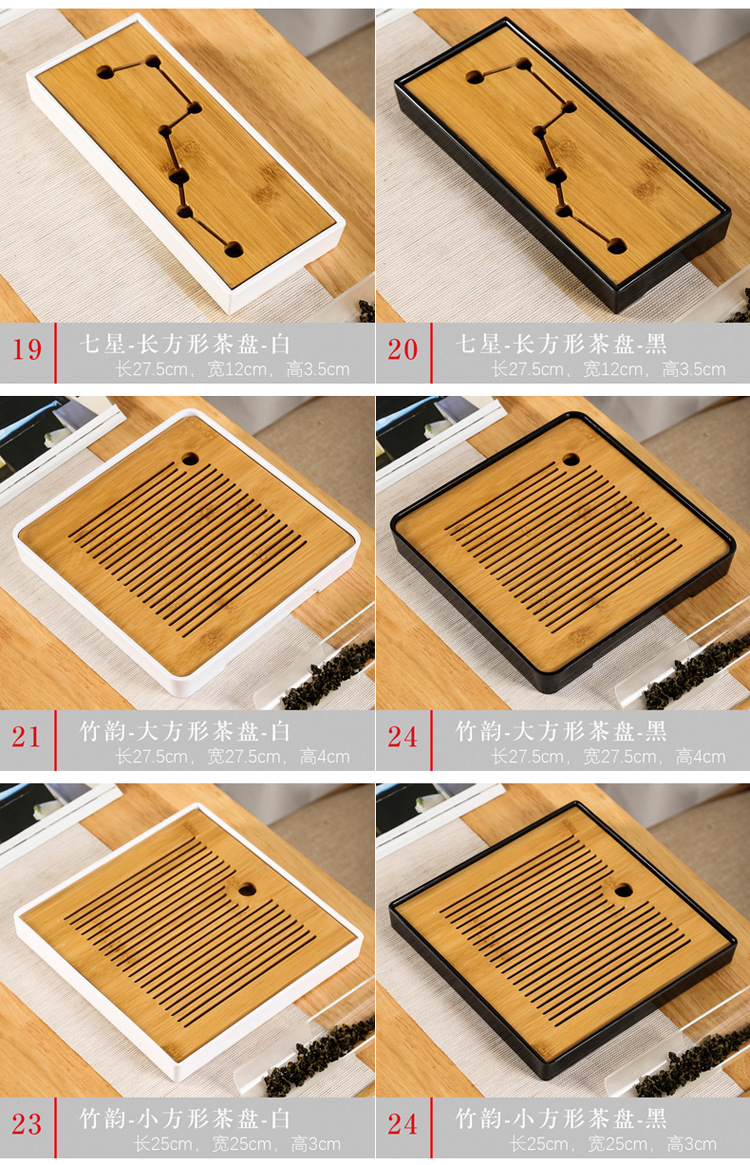 19 七星-长方形茶盘-白
长27.5cm，宽12cm，高3.5cm

20 七星-长方形茶盘-黑
长27.5cm，宽12cm，高3.5cm

21 竹韵-大方形茶盘-白
长27.5cm，宽27.5cm，高4cm

24 竹韵-大方形茶盘-黑
长27.5cm，宽27.5cm，高4cm

23 竹韵-小方形茶盘-白
长25cm，宽25cm，高3cm

24 竹韵-小方形茶盘-黑
长25cm，宽25cm，高3cm