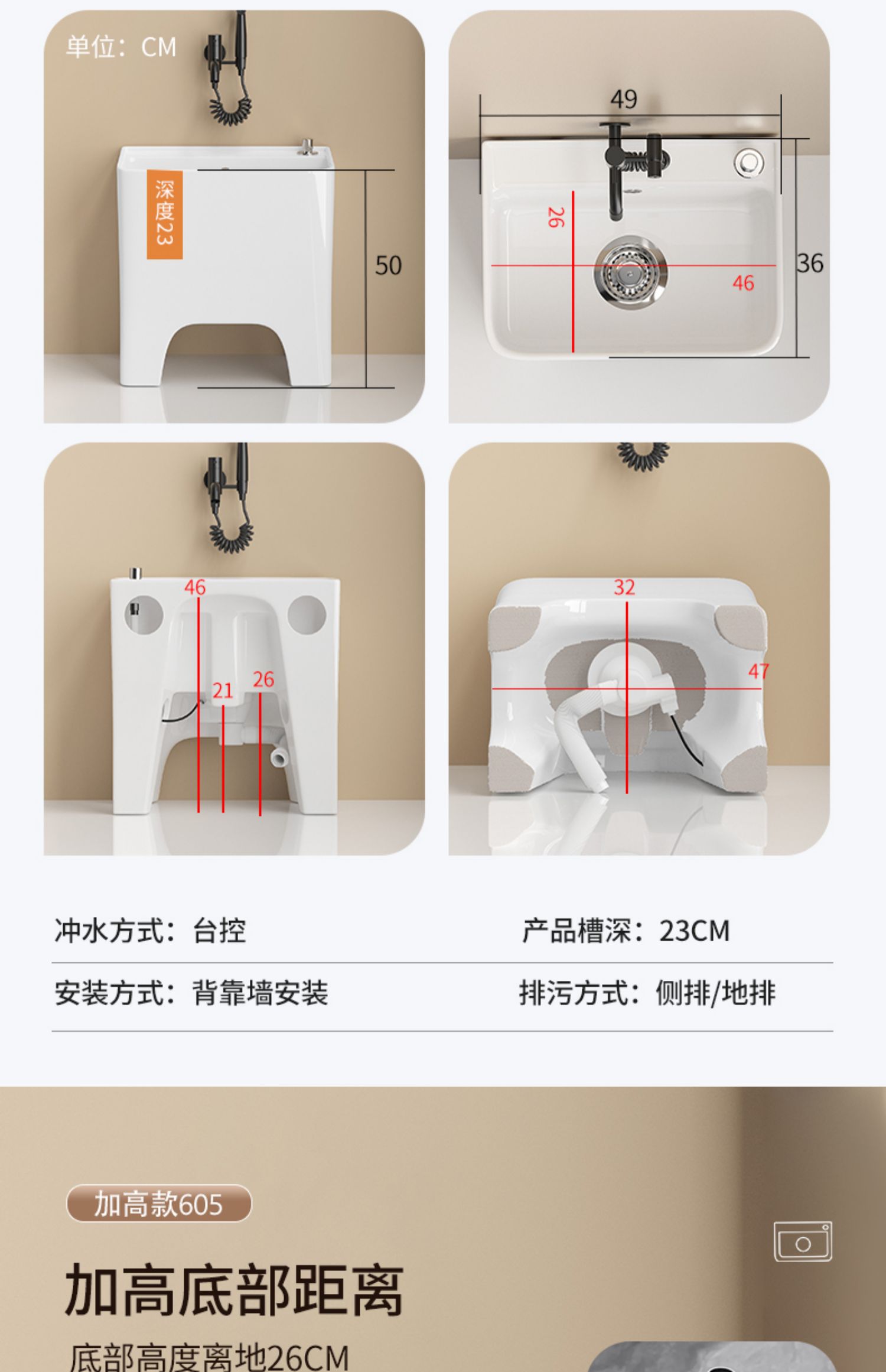 单位：CM

深度23

50

49

26

46

36

46

21

26

32

47

冲水方式：台控

产品槽深：23CM

安装方式：背靠墙安装

排污方式：侧排/地排

加高款605

加高底部距离

底部高度离地26CM