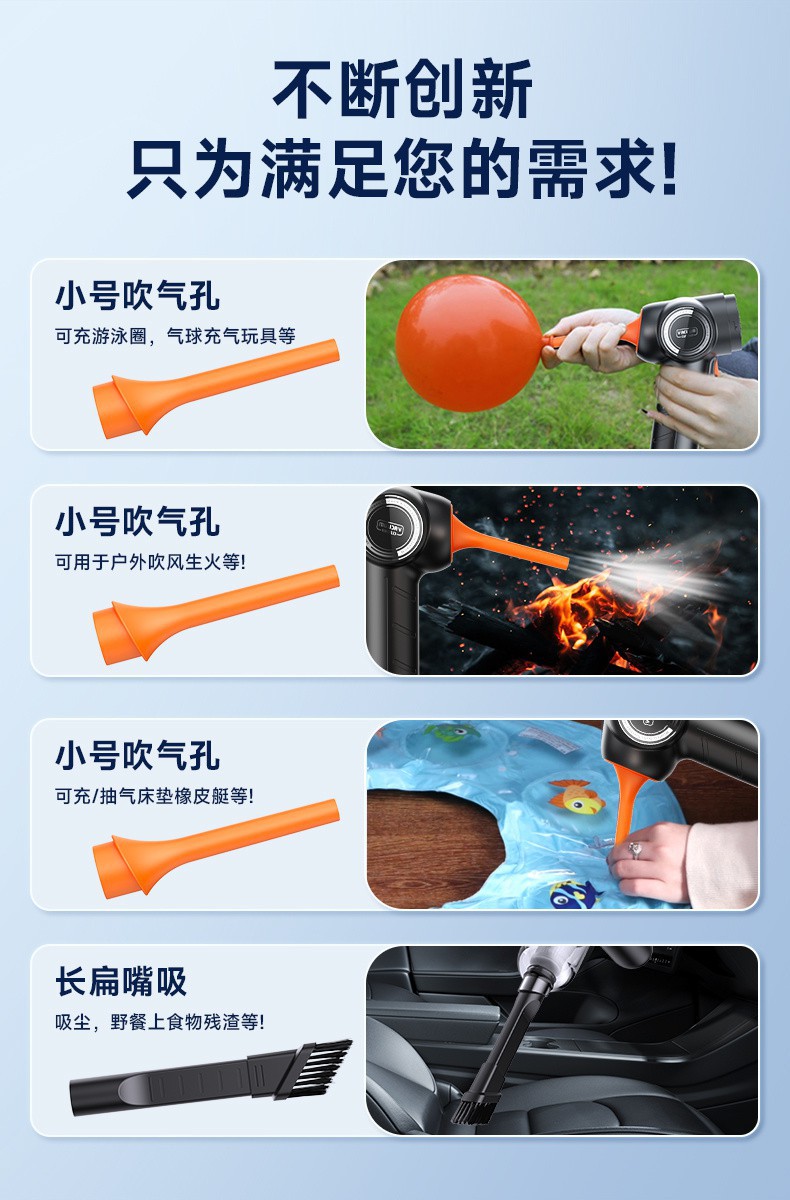 不断创新
只为满足您的需求!

小号吹气孔
可充游泳圈，气球充气玩具等

小号吹气孔
可用于户外吹风生火等!

小号吹气孔
可充/抽气床垫橡皮艇等!

长扁嘴吸
吸尘，野餐上食物残渣等!