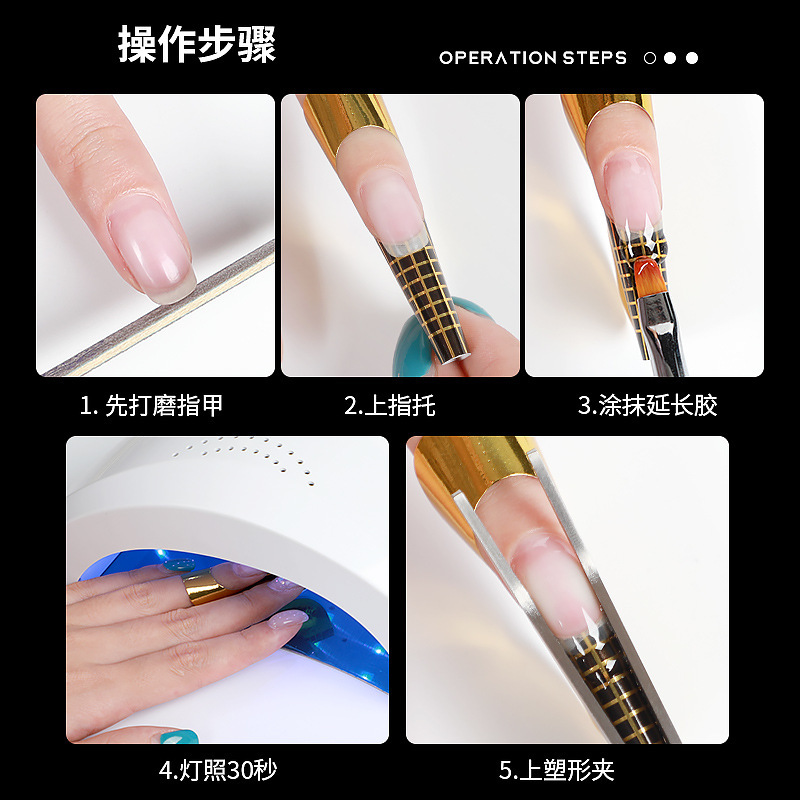 操作步骤

OPERATION STEPS

1. 先打磨指甲

2.上指托

3.涂抹延长胶

4.灯照30秒

5.上塑形夹