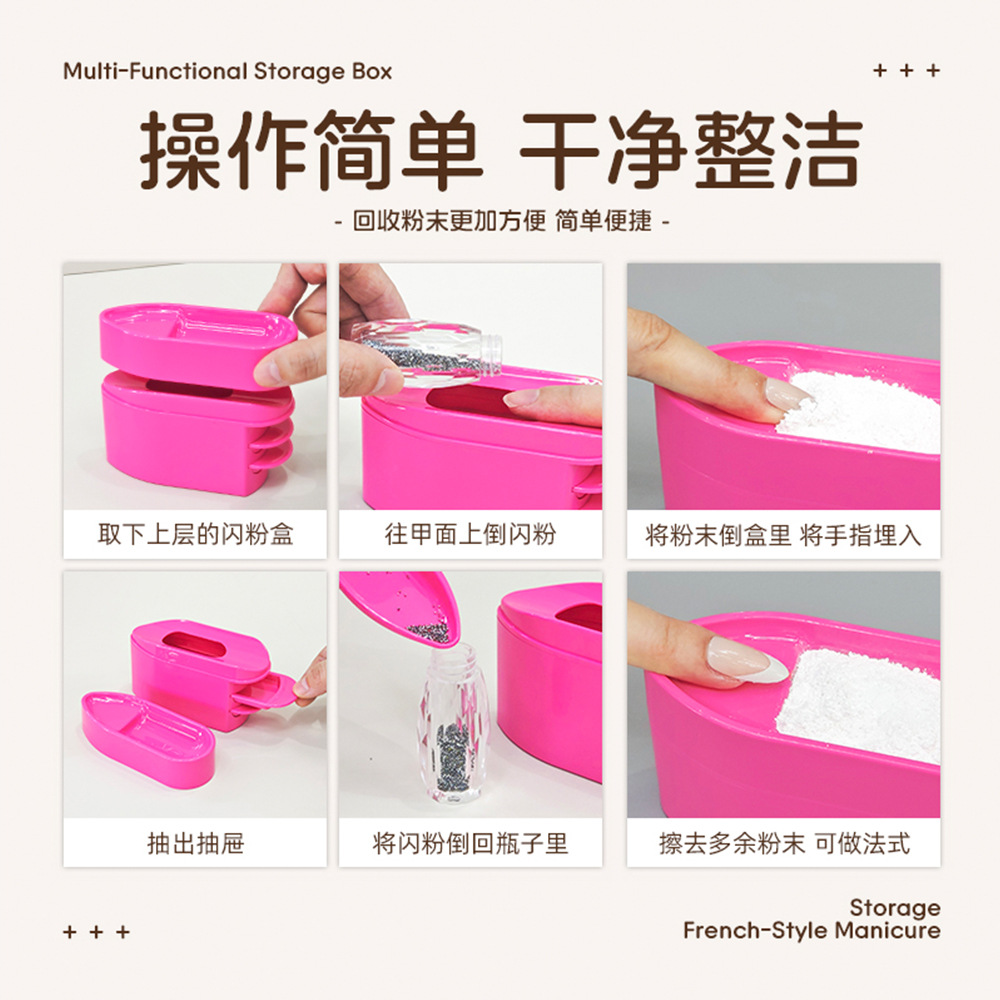 Multi-Functional Storage Box

+ + +

操作简单 干净整洁

- 回收粉末更加方便 简单便捷 -

取下上层的闪粉盒

往甲面上倒闪粉

将粉末倒盒里 将手指埋入

抽出抽屉

将闪粉倒回瓶子里

擦去多余粉末 可做法式

+ + +

Storage
French-Style Manicure