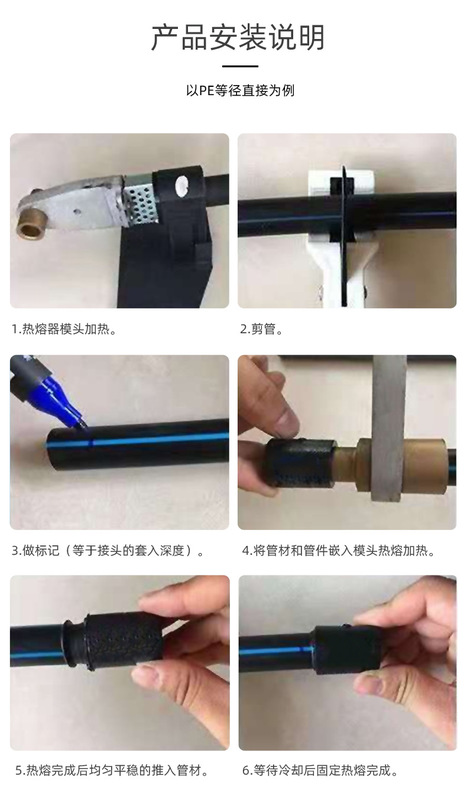 产品安装说明

以PE等径直接为例

1.热熔器模头加热。

2.剪管。

3.做标记（等于接头的套入深度）。

4.将管材和管件嵌入模头热熔加热。

5.热熔完成后均匀平稳的推入管材。

6.等待冷却后固定热熔完成。