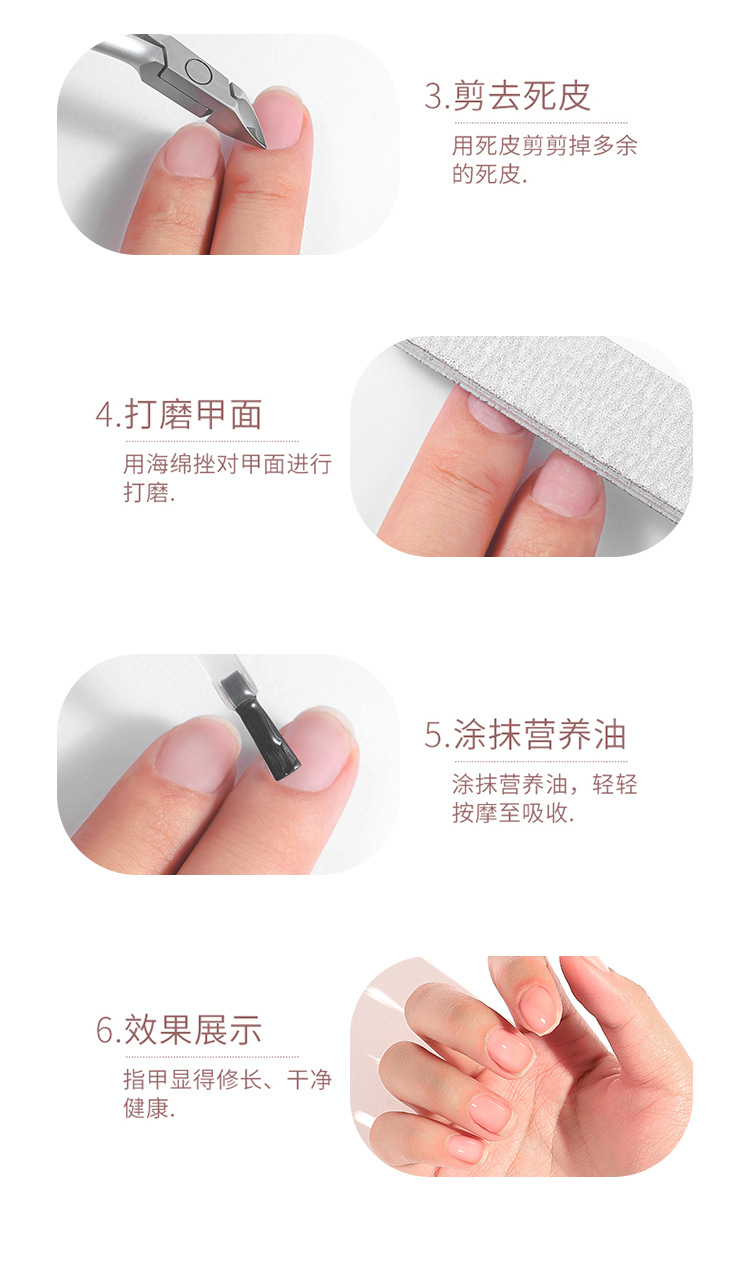 3.剪去死皮

用死皮剪剪掉多余的死皮.

4.打磨甲面

用海绵挫对甲面进行打磨.

5.涂抹营养油

涂抹营养油，轻轻按摩至吸收.

6.效果展示

指甲显得修长、干净健康.